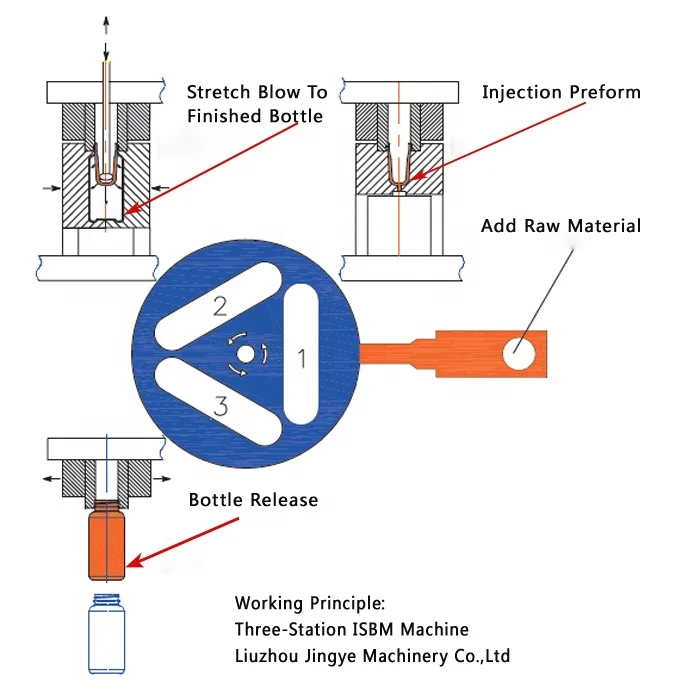 Stretch Blow To Finished Bottle

Injection Preform

Add Raw Material

2

1

3

Bottle Release

Working Principle:
Three-Station ISBM Machine
Liuzhou Jingye Machinery Co.,Ltd