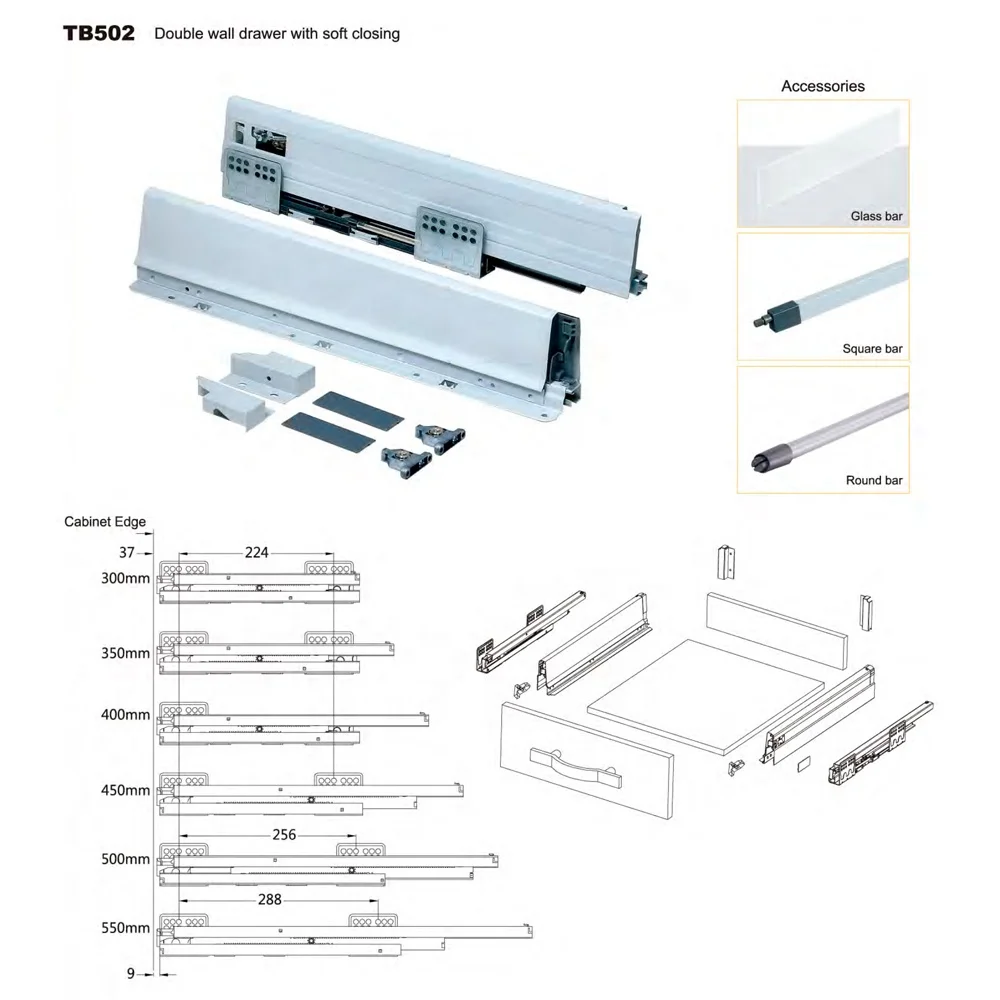 TB502 Double wall drawer with soft closing

Accessories

Glass bar

Square bar

Round bar

Cabinet Edge

37

224

300mm

350mm

400mm

450mm

256

500mm

288

550mm

9