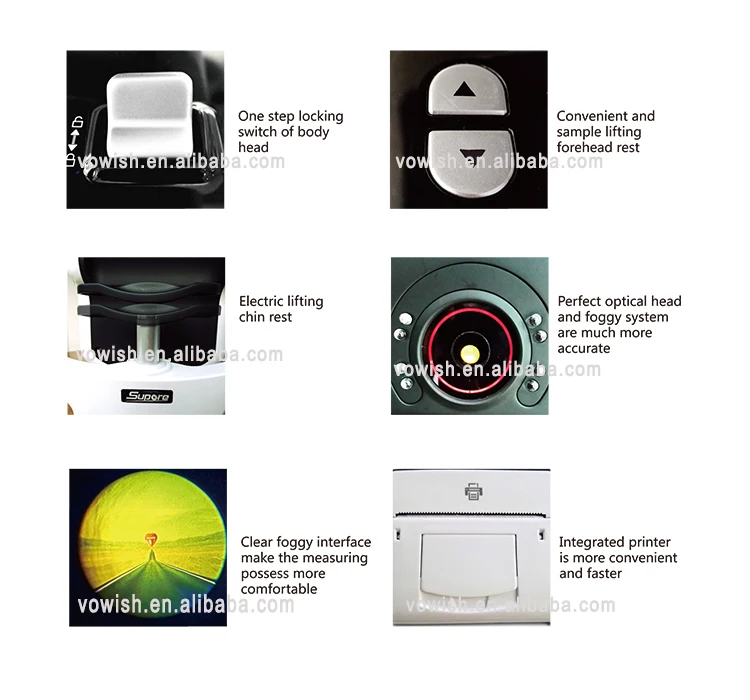 vowish.en.alibaba.com

One step locking switch of body head

vowish.en.alibaba.com

Convenient and sample lifting forehead rest

vowish.en.alibaba.com

Supore

Electric lifting chin rest

vowish.en.alibaba.com

Perfect optical head and foggy system are much more accurate

vowish.en.alibaba.com

Clear foggy interface make the measuring possess more comfortable

vowish.en.alibaba.com

Integrated printer is more convenient and faster