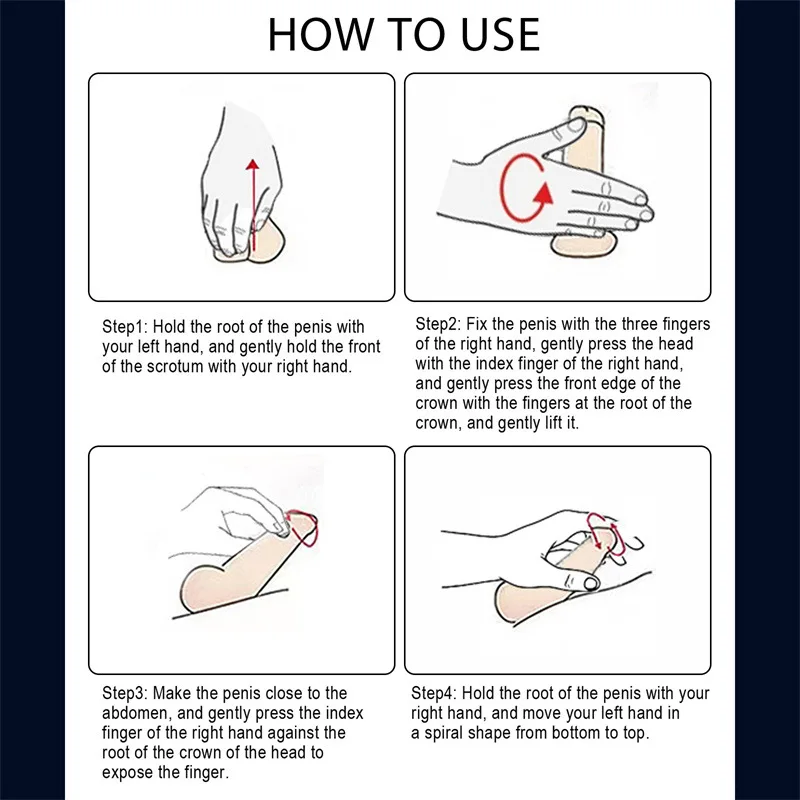 HOW TO USE

Step1: Hold the root of the penis with your left hand, and gently hold the front of the scrotum with your right hand.

Step2: Fix the penis with the three fingers of the right hand, gently press the head with the index finger of the right hand, and gently press the front edge of the crown with the fingers at the root of the crown, and gently lift it.

Step3: Make the penis close to the abdomen, and gently press the index finger of the right hand against the root of the crown of the head to expose the finger.

Step4: Hold the root of the penis with your right hand, and move your left hand in a spiral shape from bottom to top.