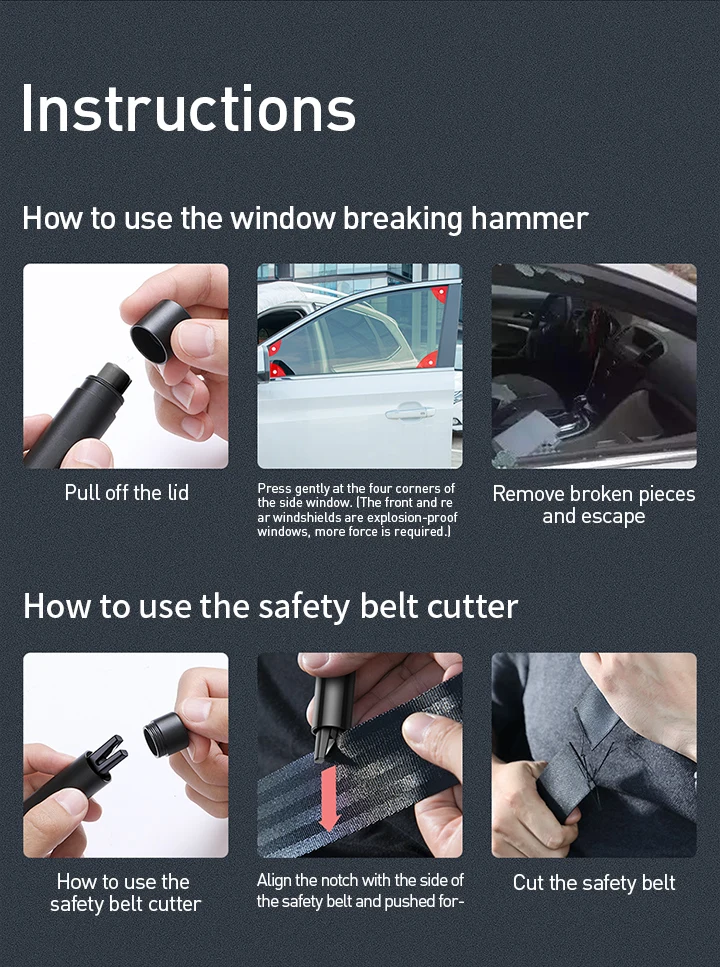 Instructions

How to use the window breaking hammer

Pull off the lid

Press gently at the four corners of the side window. (The front and rear windshields are explosion-proof windows, more force is required.)

Remove broken pieces and escape

How to use the safety belt cutter

How to use the safety belt cutter

Align the notch with the side of the safety belt and pushed for-

Cut the safety belt