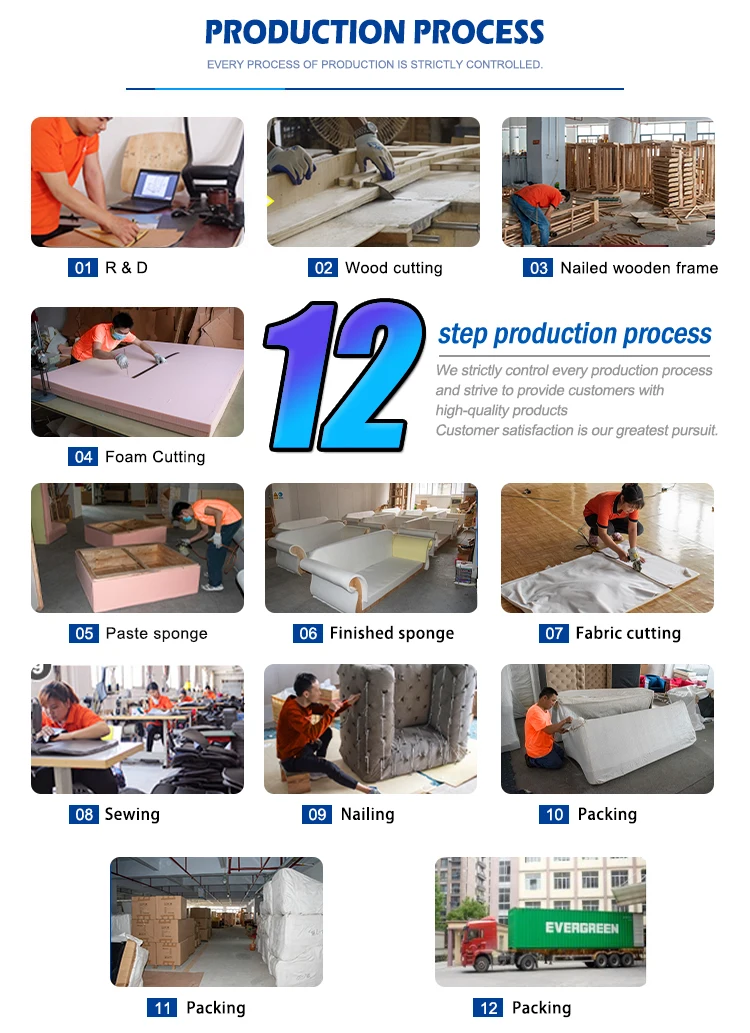 PRODUCTION PROCESS
EVERY PROCESS OF PRODUCTION IS STRICTLY CONTROLLED.

01 R & D
02 Wood cutting
03 Nailed wooden frame

04 Foam Cutting

12 step production process
We strictly control every production process and strive to provide customers with high-quality products
Customer satisfaction is our greatest pursuit.

05 Paste sponge
06 Finished sponge
07 Fabric cutting

08 Sewing
09 Nailing
10 Packing

11 Packing
EVERGREEN
12 Packing