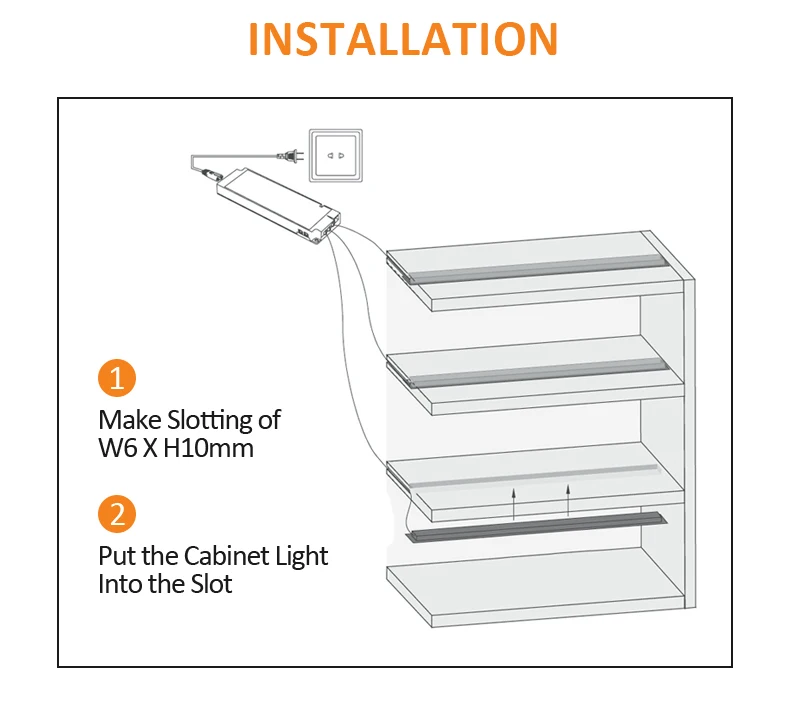 INSTALLATION

1

Make Slotting of W6 X H10mm

2

Put the Cabinet Light Into the Slot