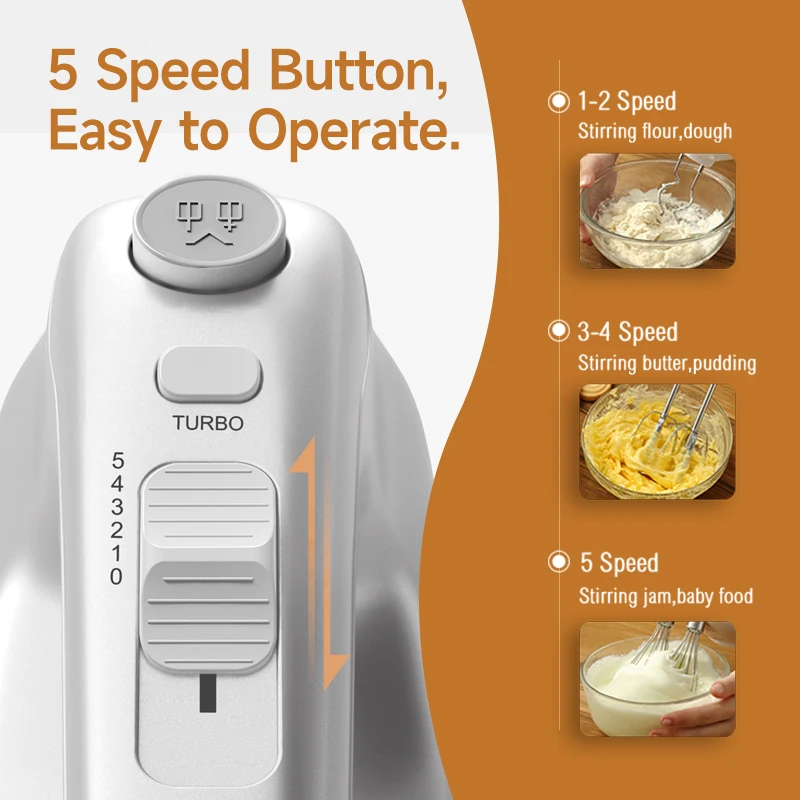 5 Speed Button,
Easy to Operate.

TURBO

5
4
3
2
1
0

1-2 Speed
Stirring flour,dough

3-4 Speed
Stirring butter,pudding

5 Speed
Stirring jam,baby food