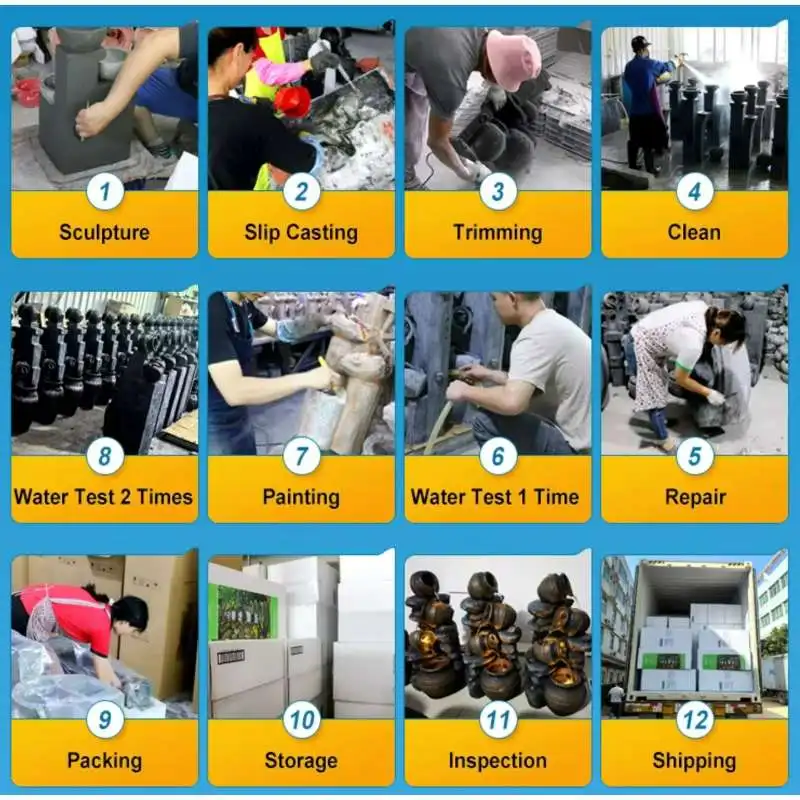 1
Sculpture

2
Slip Casting

3
Trimming

4
Clean

8
Water Test 2 Times

7
Painting

6
Water Test 1 Time

5
Repair

9
Packing

10
Storage

11
Inspection

12
Shipping