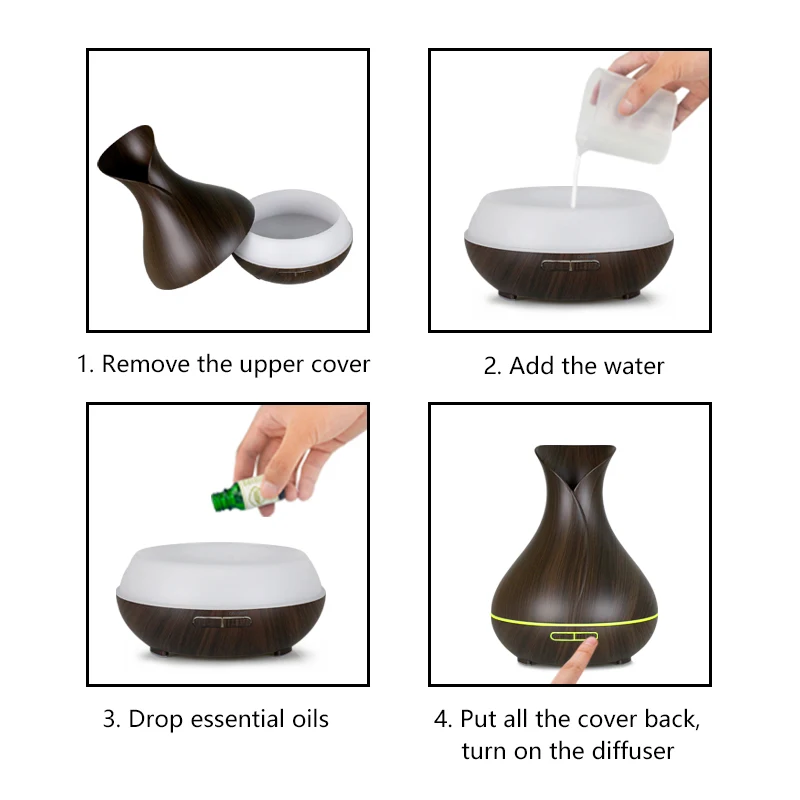 1. Remove the upper cover

2. Add the water

3. Drop essential oils

4. Put all the cover back, turn on the diffuser