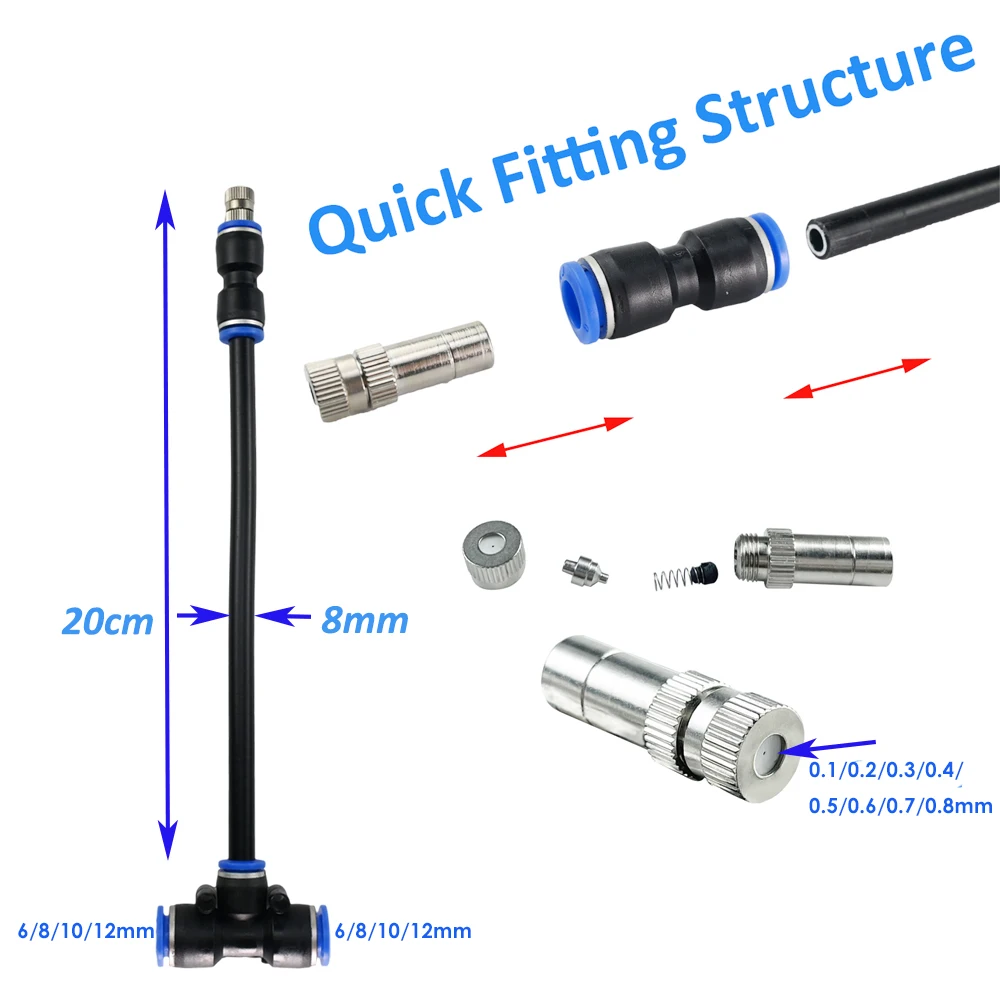 Quick Fitting Structure

20cm

8mm

0.1/0.2/0.3/0.4/
0.5/0.6/0.7/0.8mm

6/8/10/12mm

6/8/10/12mm