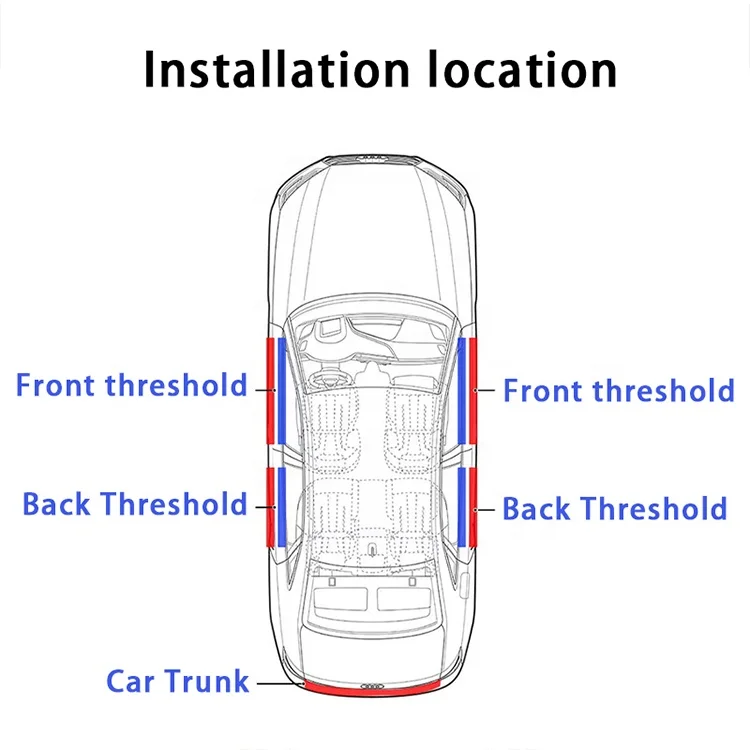 Installation location

Front threshold

Front threshold

Back Threshold

Back Threshold

Car Trunk