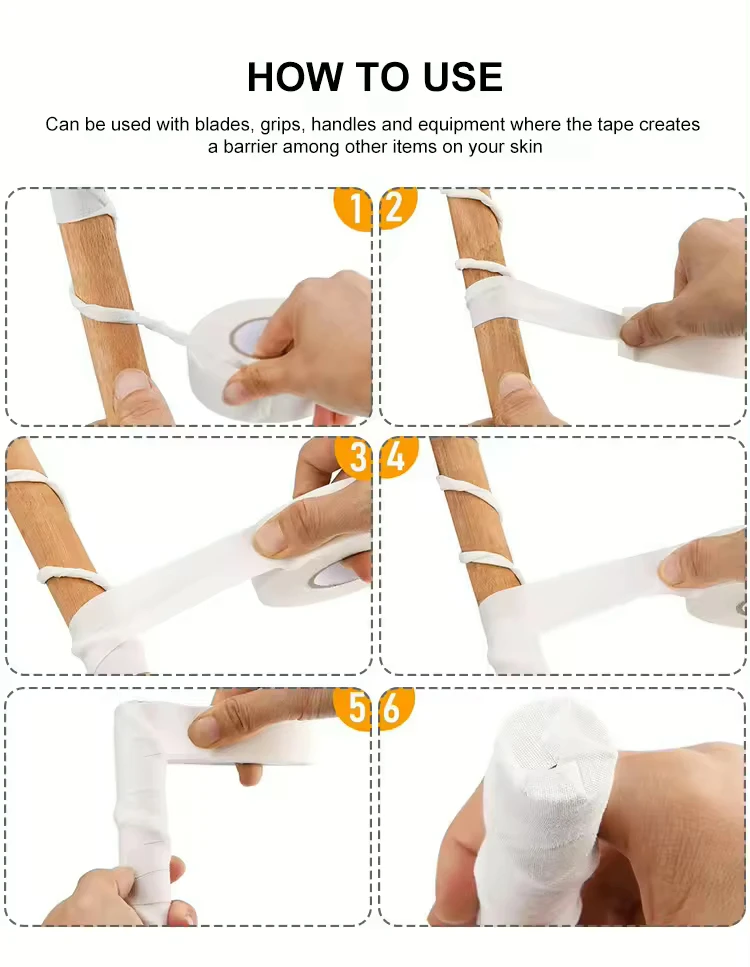 HOW TO USE

Can be used with blades, grips, handles and equipment where the tape creates a barrier among other items on your skin

1

2

3

4

5

6