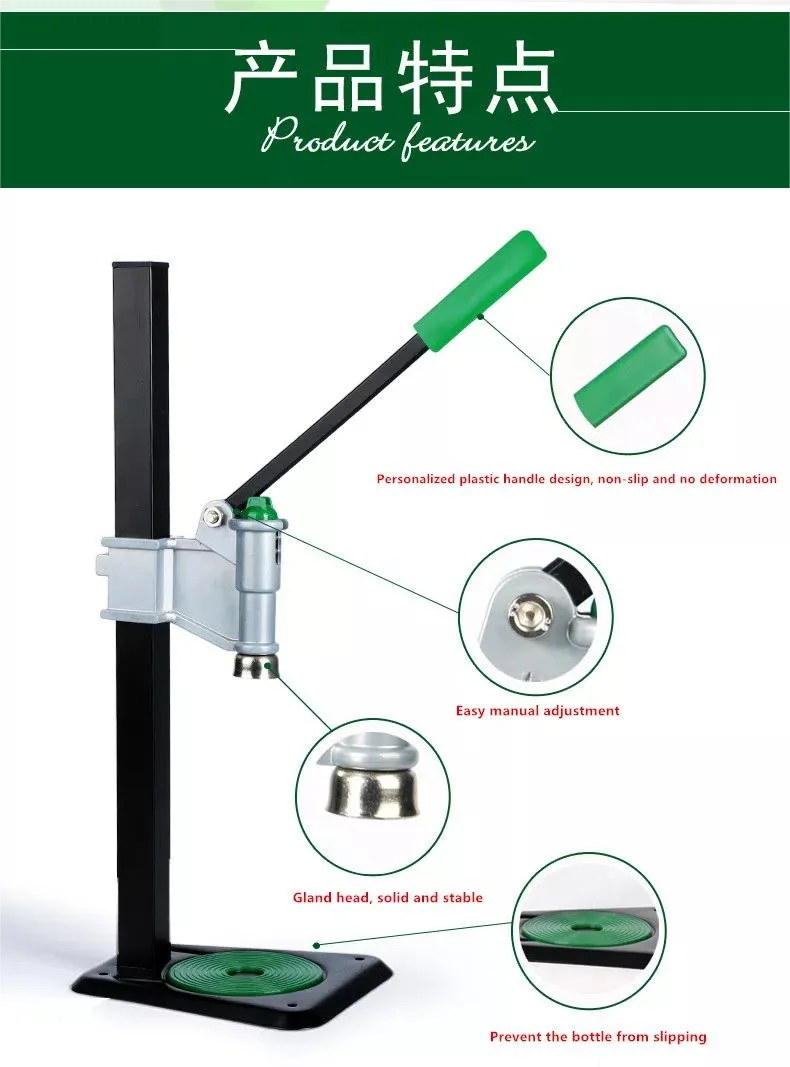 产品特点
Product features

Personalized plastic handle design, non-slip and no deformation

Easy manual adjustment

Gland head, solid and stable

Prevent the bottle from slipping