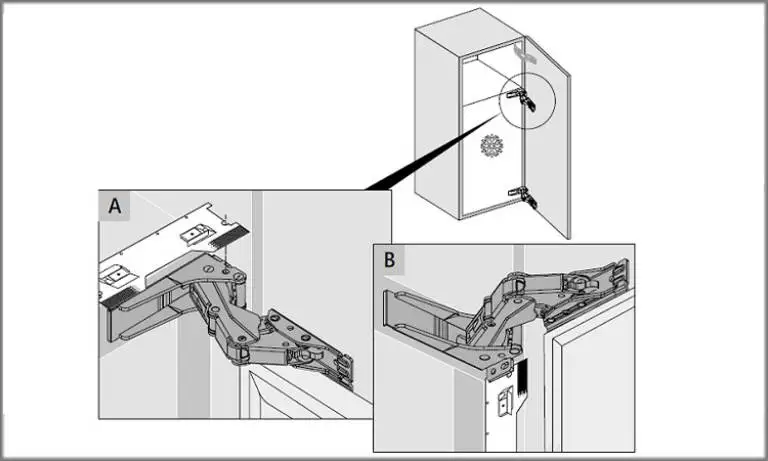 A

B