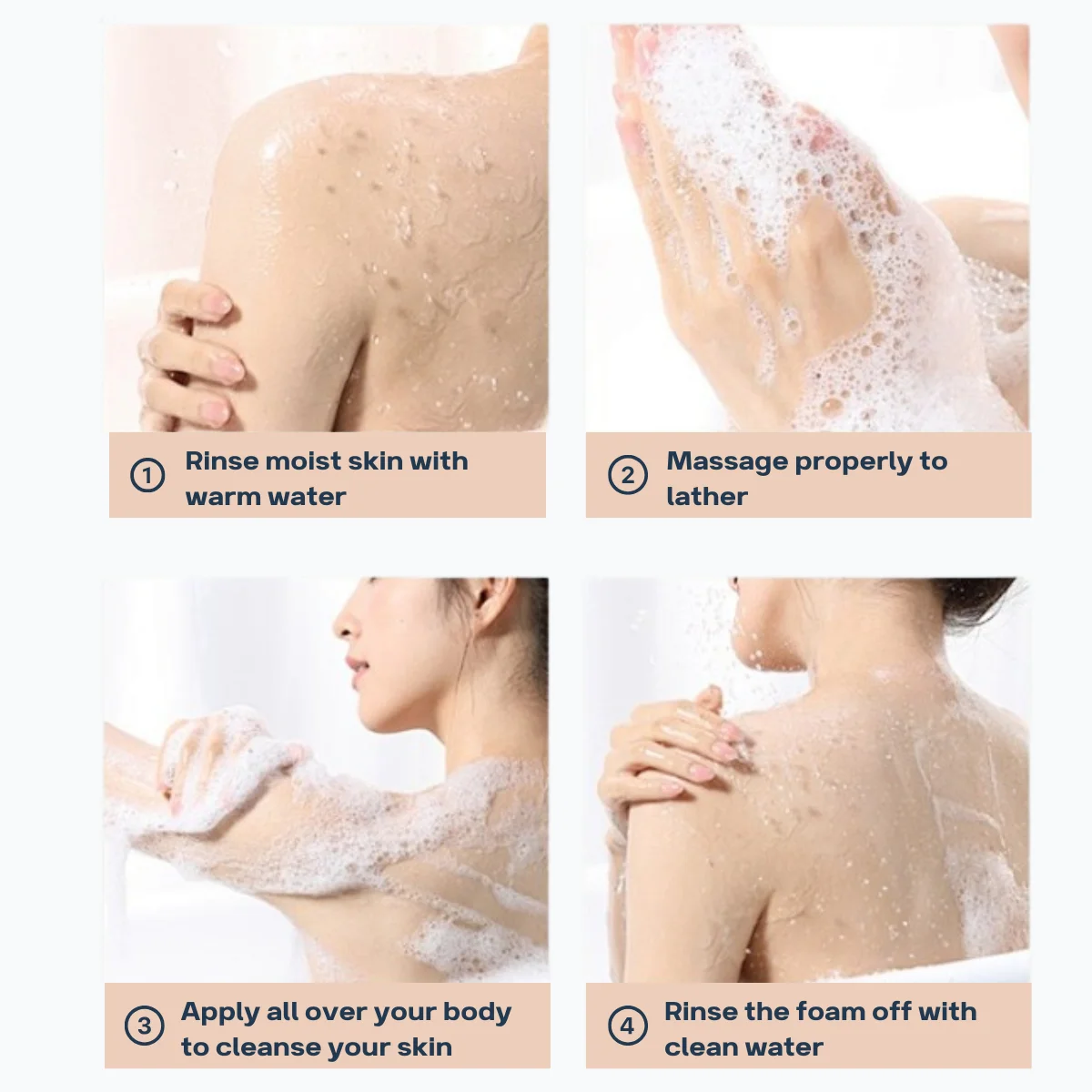 1 Rinse moist skin with warm water

2 Massage properly to lather

3 Apply all over your body to cleanse your skin

4 Rinse the foam off with clean water