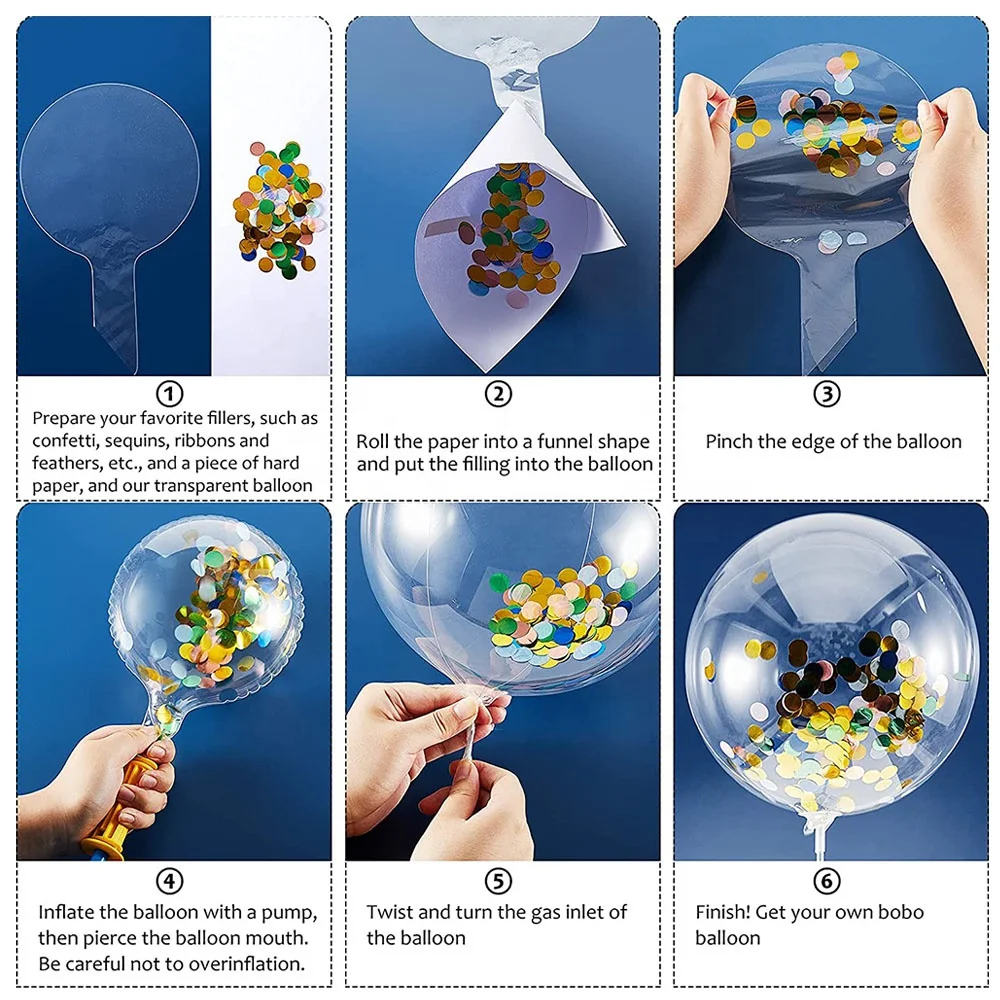 ①
Prepare your favorite fillers, such as confetti, sequins, ribbons and feathers, etc., and a piece of hard paper, and our transparent balloon

②
Roll the paper into a funnel shape and put the filling into the balloon

③
Pinch the edge of the balloon

④
Inflate the balloon with a pump, then pierce the balloon mouth. Be careful not to overinflation.

⑤
Twist and turn the gas inlet of the balloon

⑥
Finish! Get your own bobo balloon