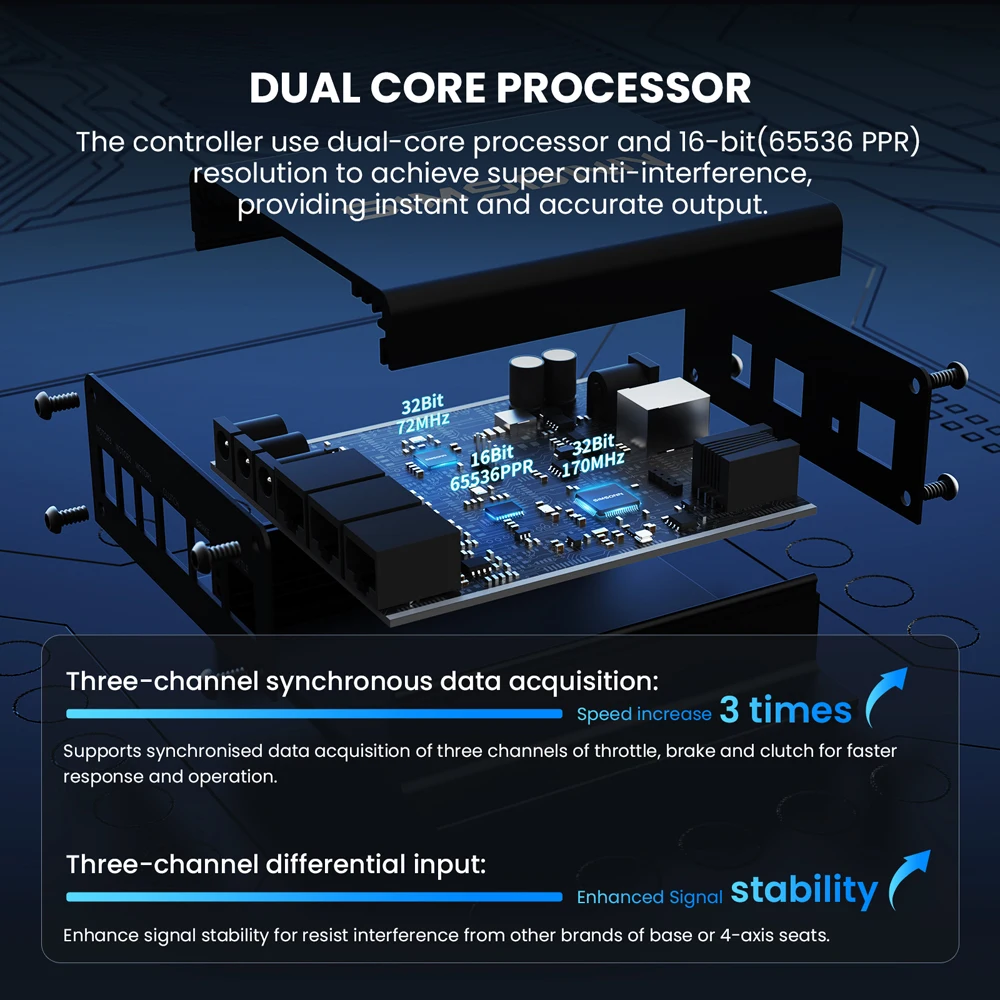 DUAL CORE PROCESSOR

The controller use dual-core processor and 16-bit(65536 PPR) resolution to achieve super anti-interference, providing instant and accurate output.

32Bit
72MHz

16Bit
65536PPR

32Bit
170MHz

Three-channel synchronous data acquisition:

Speed increase 3 times

Supports synchronised data acquisition of three channels of throttle, brake and clutch for faster response and operation.

Three-channel differential input:

Enhanced Signal stability

Enhance signal stability for resist interference from other brands of base or 4-axis seats.