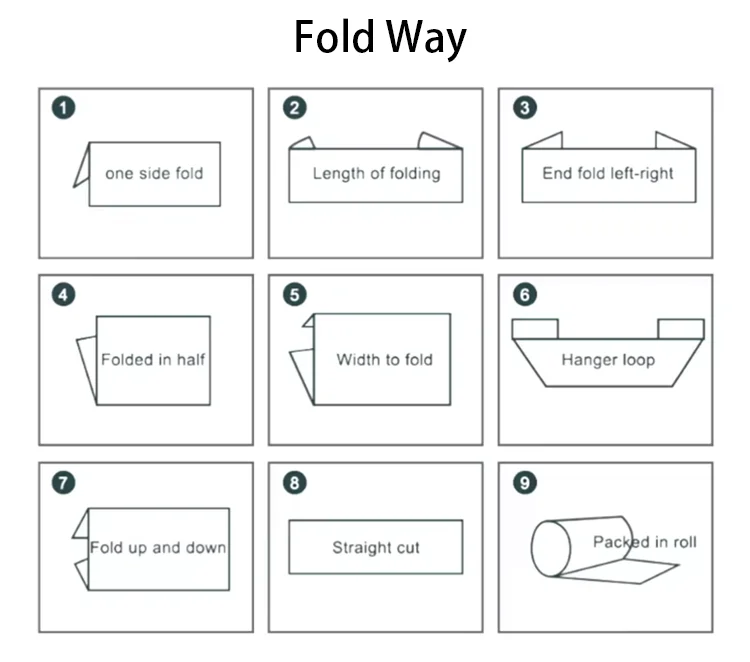 Fold Way

1
one side fold

2
Length of folding

3
End fold left-right

4
Folded in half

5
Width to fold

6
Hanger loop

7
Fold up and down

8
Straight cut

9
Packed in roll