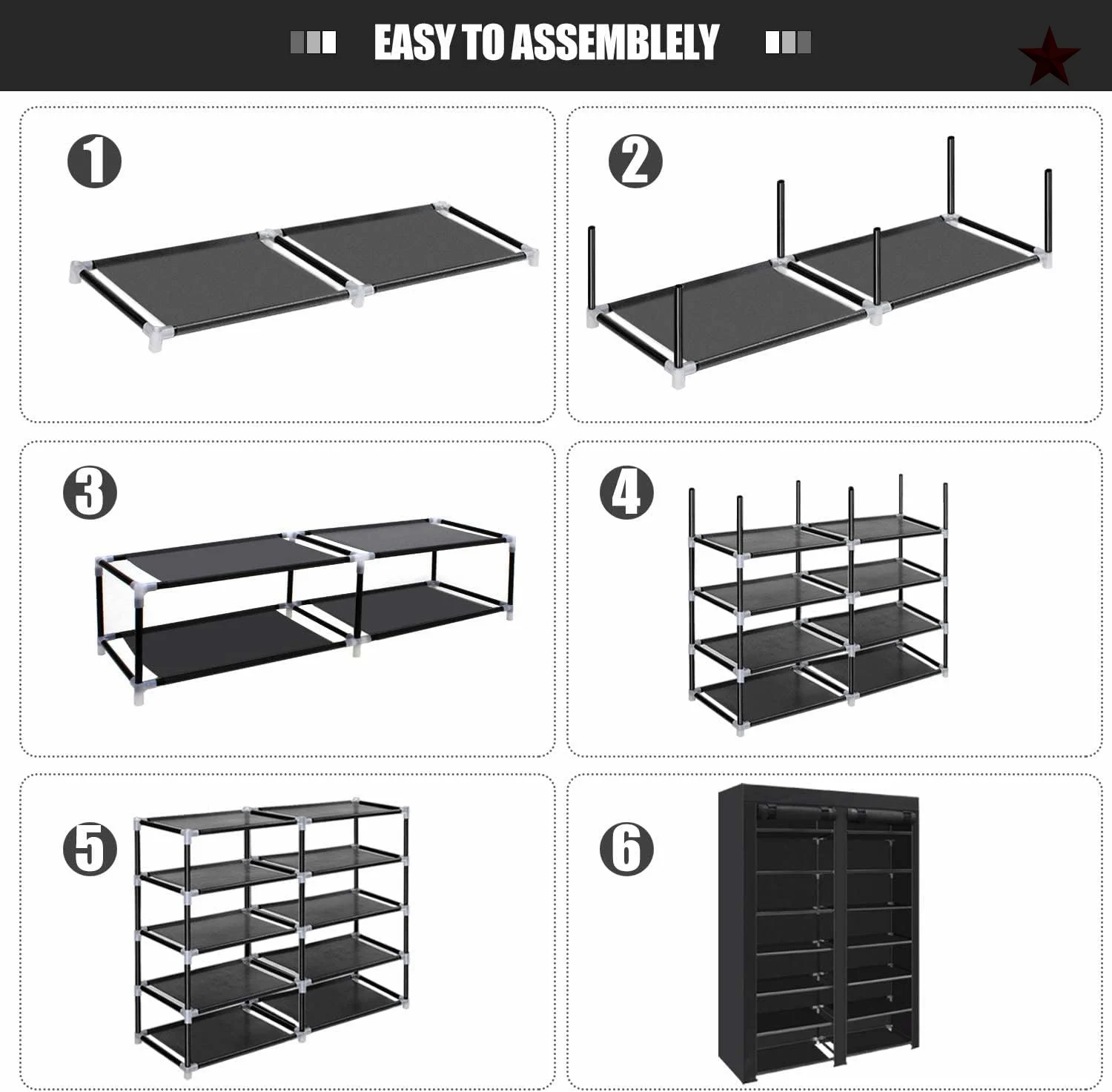 EASY TO ASSEMBLELY

1

2

3

4

5

6