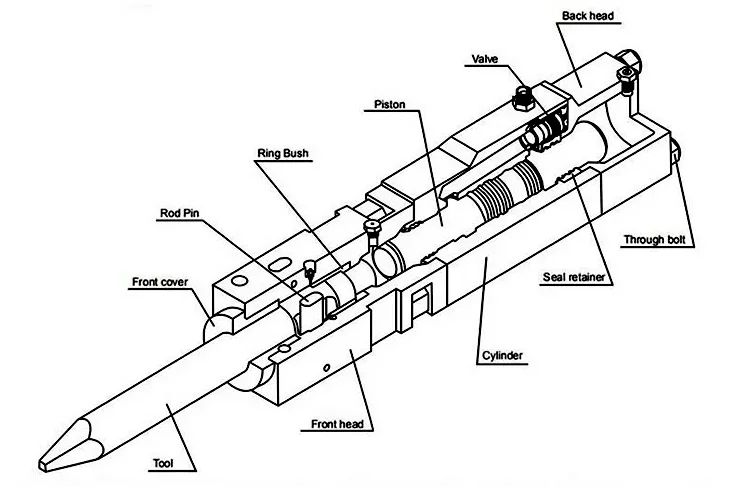 Back head
Valve
Piston
Ring Bush
Rod Pin
Front cover
Through bolt
Seal retainer
Cylinder
Front head
Tool