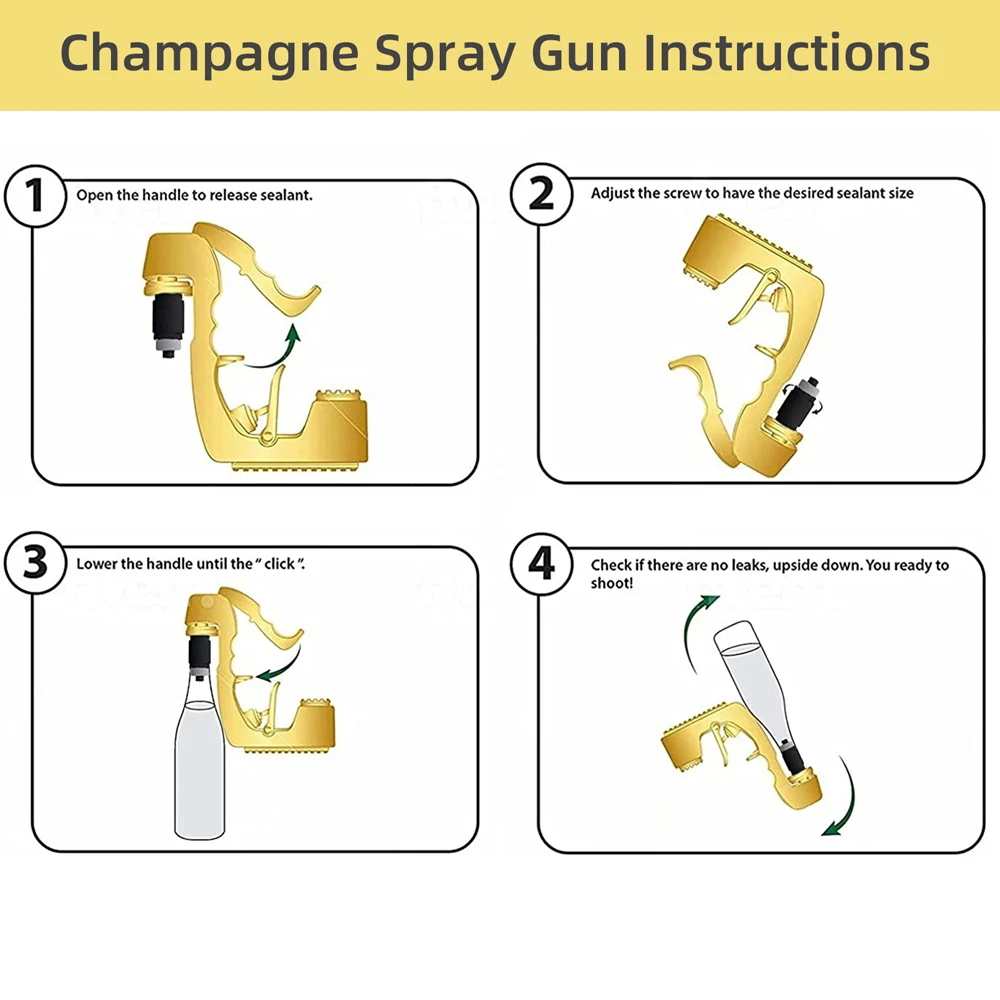 Champagne Spray Gun Instructions

1 Open the handle to release sealant.

2 Adjust the screw to have the desired sealant size

3 Lower the handle until the " click ".

4 Check if there are no leaks, upside down. You ready to shoot!