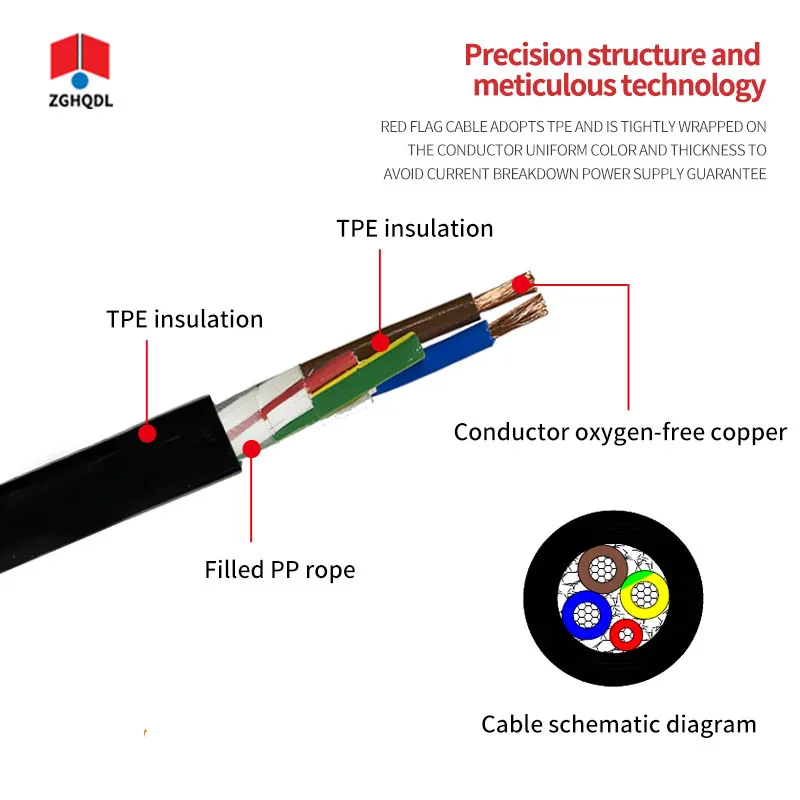 ZGHQDL

Precision structure and meticulous technology

RED FLAG CABLE ADOPTS TPE AND IS TIGHTLY WRAPPED ON THE CONDUCTOR UNIFORM COLOR AND THICKNESS TO AVOID CURRENT BREAKDOWN POWER SUPPLY GUARANTEE

TPE insulation

TPE insulation

Conductor oxygen-free copper

Filled PP rope

Cable schematic diagram