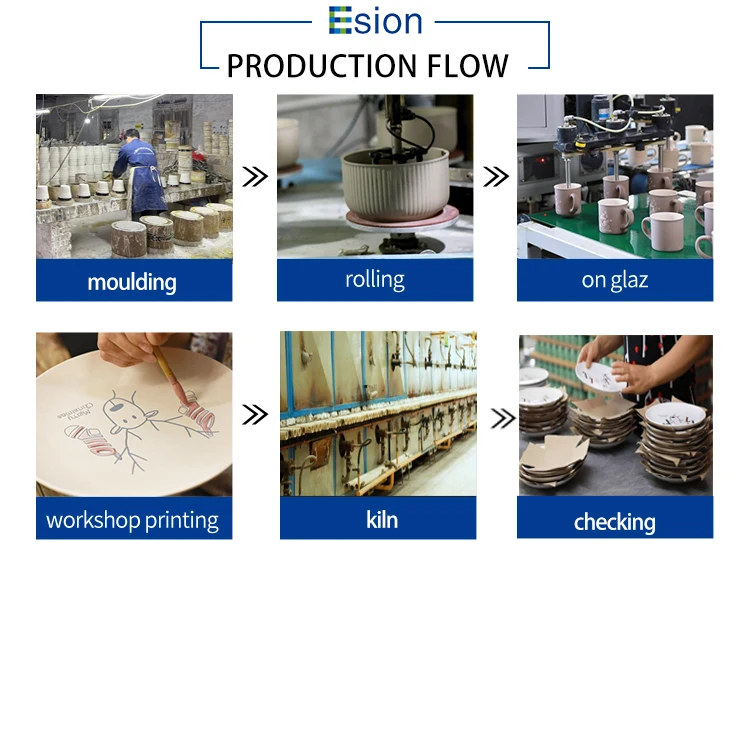 Esion
PRODUCTION FLOW

moulding
rolling
on glaz

Merry Christmas

workshop printing
kiln
checking