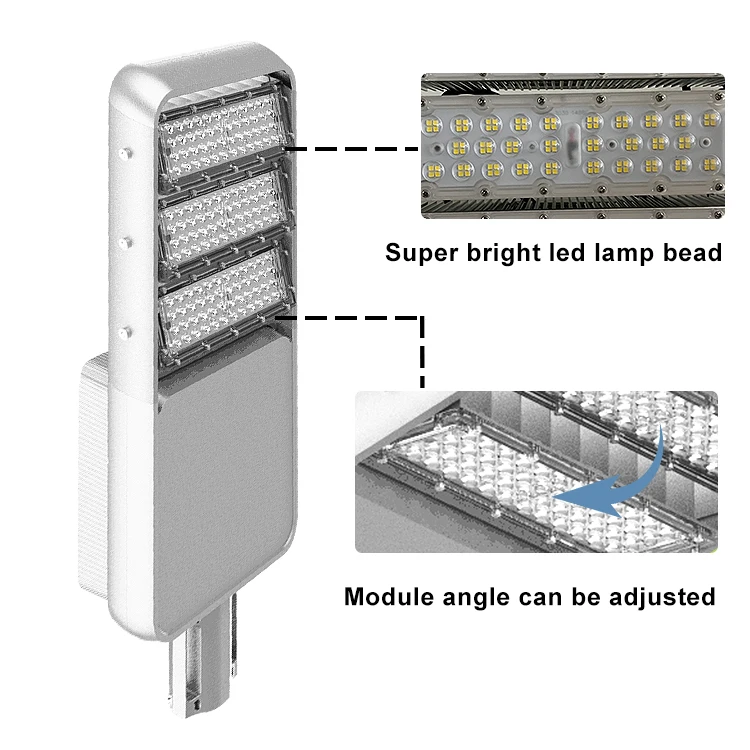 Super bright led lamp bead

Module angle can be adjusted