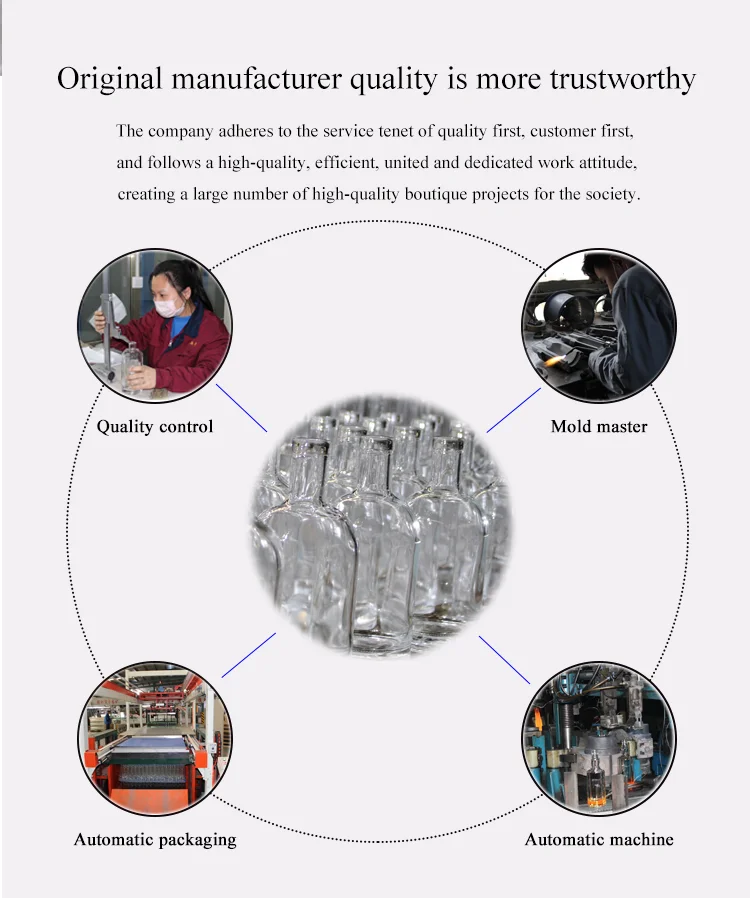 Original manufacturer quality is more trustworthy

The company adheres to the service tenet of quality first, customer first, and follows a high-quality, efficient, united and dedicated work attitude, creating a large number of high-quality boutique projects for the society.

Quality control

Mold master

Automatic packaging

Automatic machine