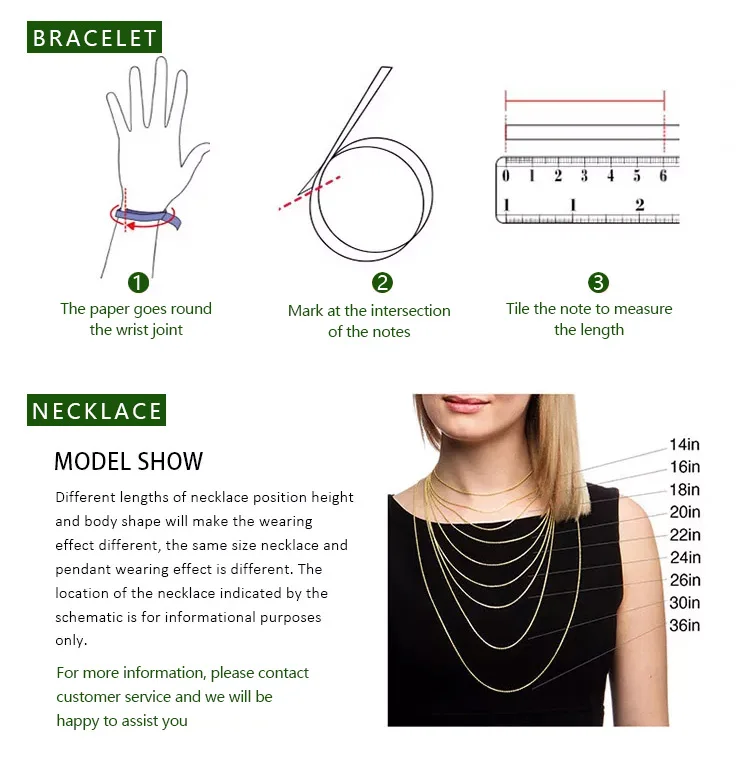 BRACELET

0 1 2 3 4 5 6
1 1 2

1
The paper goes round the wrist joint

2
Mark at the intersection of the notes

3
Tile the note to measure the length

NECKLACE

MODEL SHOW

Different lengths of necklace position height and body shape will make the wearing effect different, the same size necklace and pendant wearing effect is different. The location of the necklace indicated by the schematic is for informational purposes only.

For more information, please contact customer service and we will be happy to assist you

14in
16in
18in
20in
22in
24in
26in
30in
36in