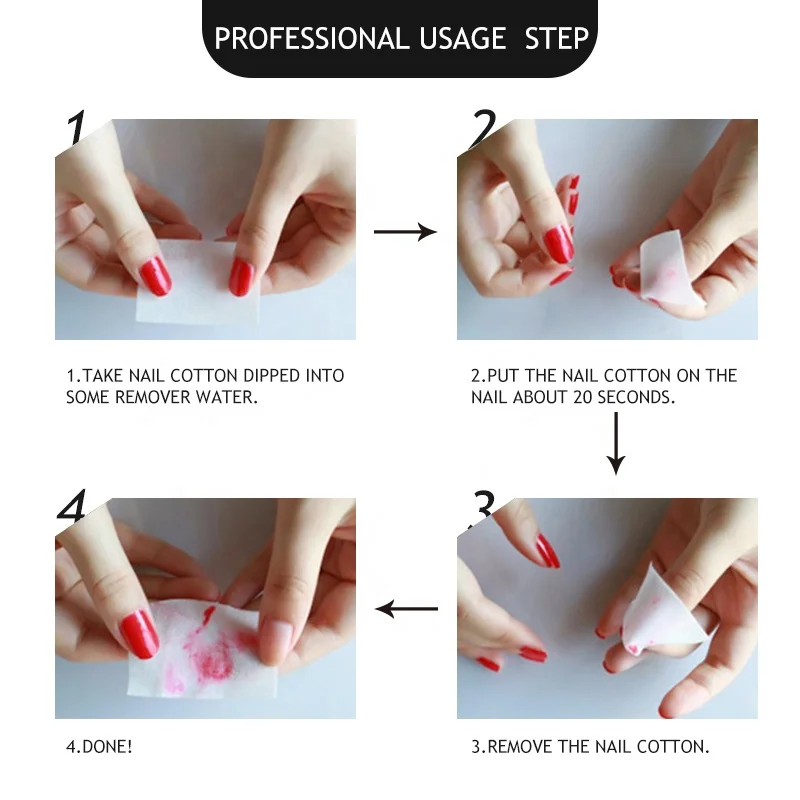 PROFESSIONAL USAGE STEP

1

1.TAKE NAIL COTTON DIPPED INTO SOME REMOVER WATER.

2

2.PUT THE NAIL COTTON ON THE NAIL ABOUT 20 SECONDS.

3

3.REMOVE THE NAIL COTTON.

4

4.DONE!