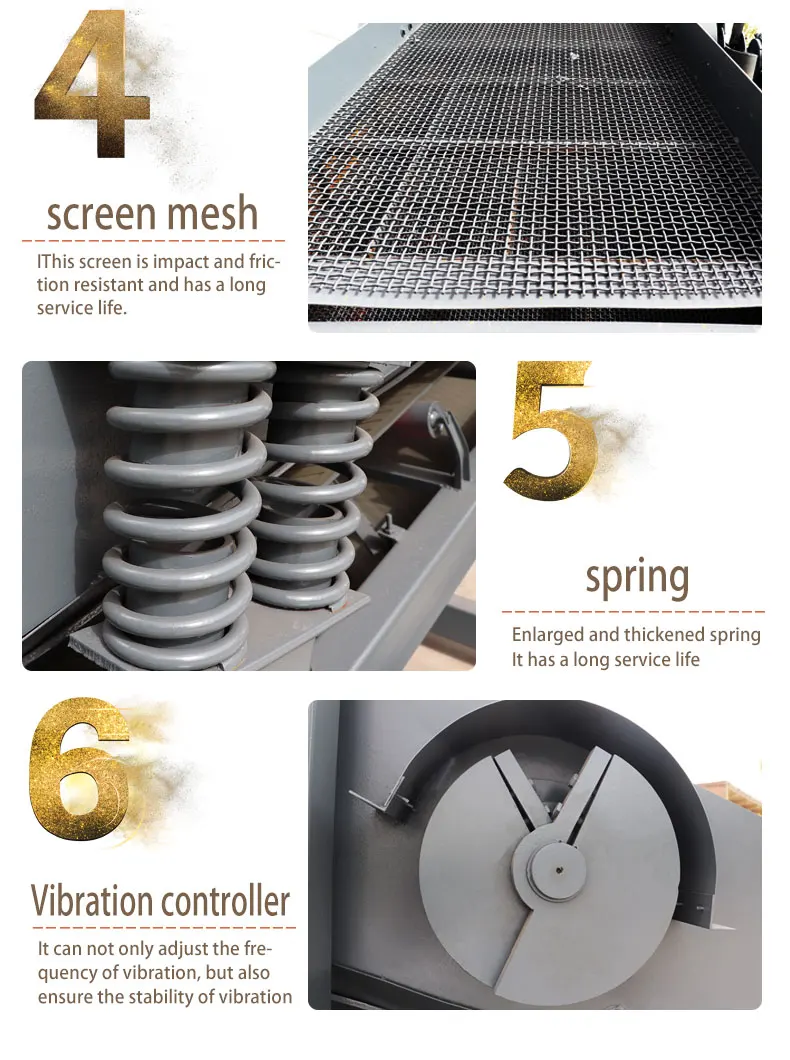 4

screen mesh

IThis screen is impact and friction resistant and has a long service life.

5

spring

Enlarged and thickened spring
It has a long service life

6

Vibration controller

It can not only adjust the frequency of vibration, but also ensure the stability of vibration