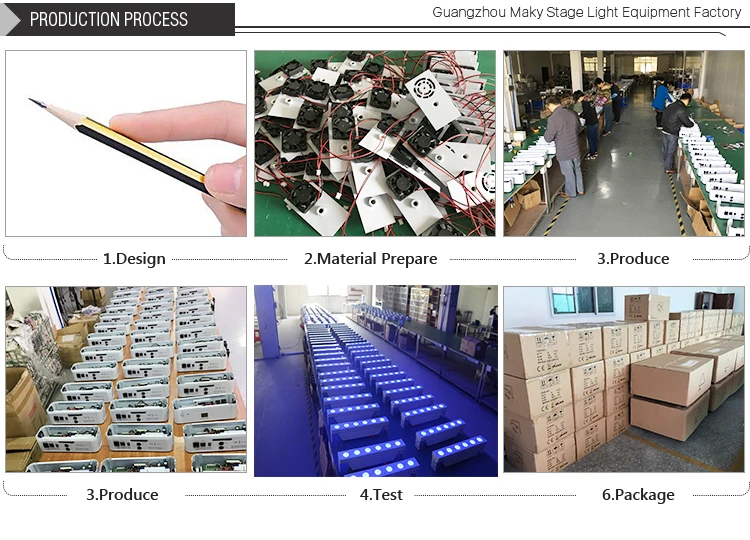 PRODUCTION PROCESS

Guangzhou Maky Stage Light Equipment Factory

1.Design

2.Material Prepare

3.Produce

3.Produce

4.Test

6.Package