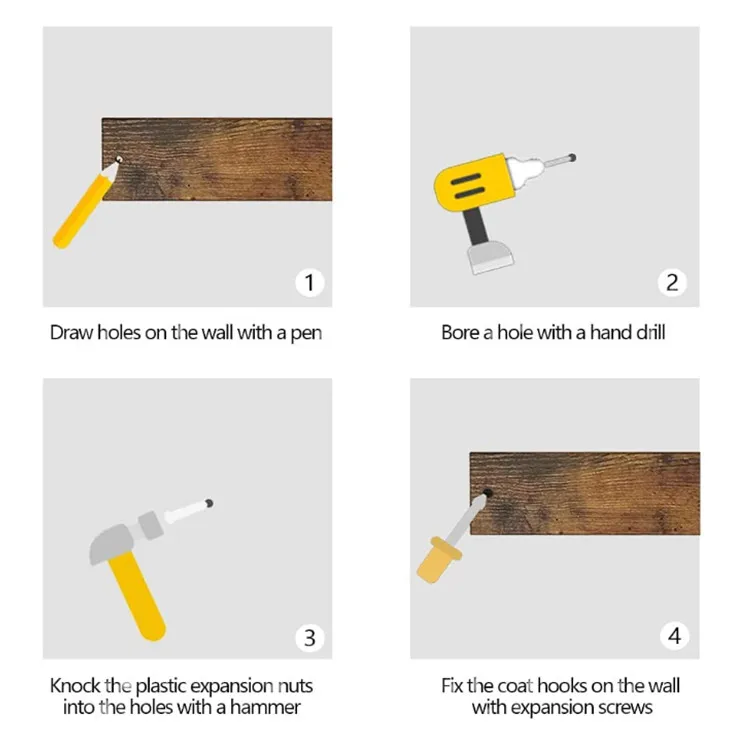 1

Draw holes on the wall with a pen

2

Bore a hole with a hand drill

3

Knock the plastic expansion nuts into the holes with a hammer

4

Fix the coat hooks on the wall with expansion screws