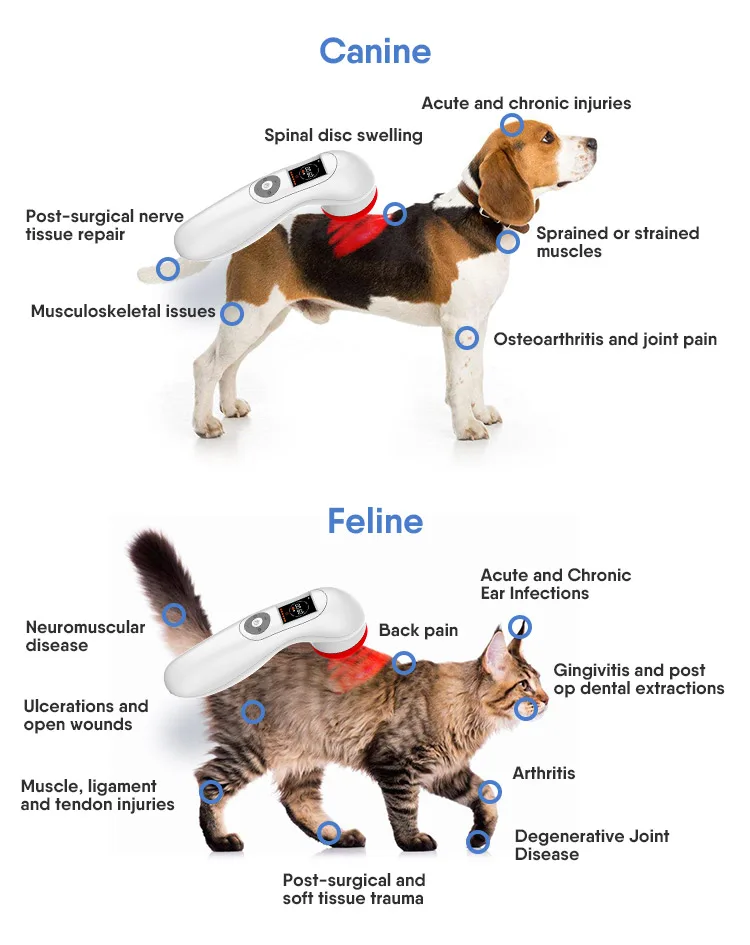 Canine

Acute and chronic injuries

Spinal disc swelling

Post-surgical nerve tissue repair

Sprained or strained muscles

Musculoskeletal issues

Osteoarthritis and joint pain

Feline

Acute and Chronic Ear Infections

Neuromuscular disease

Back pain

Gingivitis and post op dental extractions

Ulcerations and open wounds

Muscle, ligament and tendon injuries

Arthritis

Degenerative Joint Disease

Post-surgical and soft tissue trauma