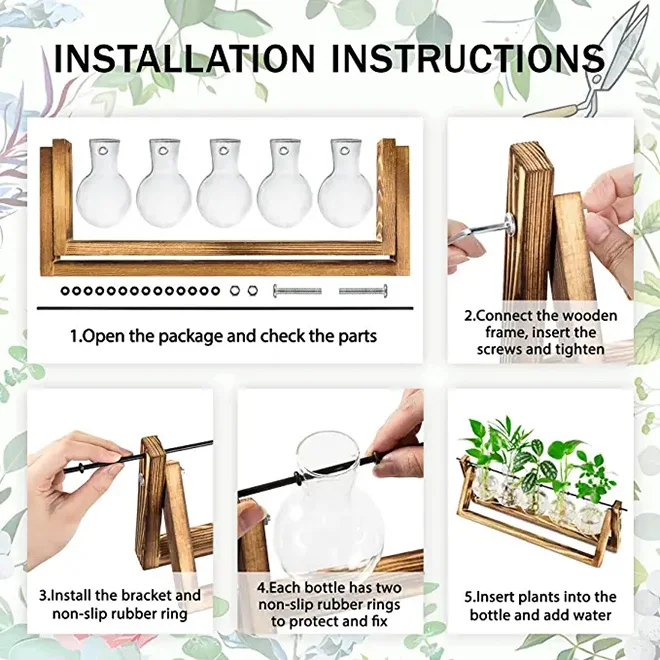 INSTALLATION INSTRUCTIONS

1.Open the package and check the parts

2.Connect the wooden frame, insert the screws and tighten

3.Install the bracket and non-slip rubber ring

4.Each bottle has two non-slip rubber rings to protect and fix

5.Insert plants into the bottle and add water