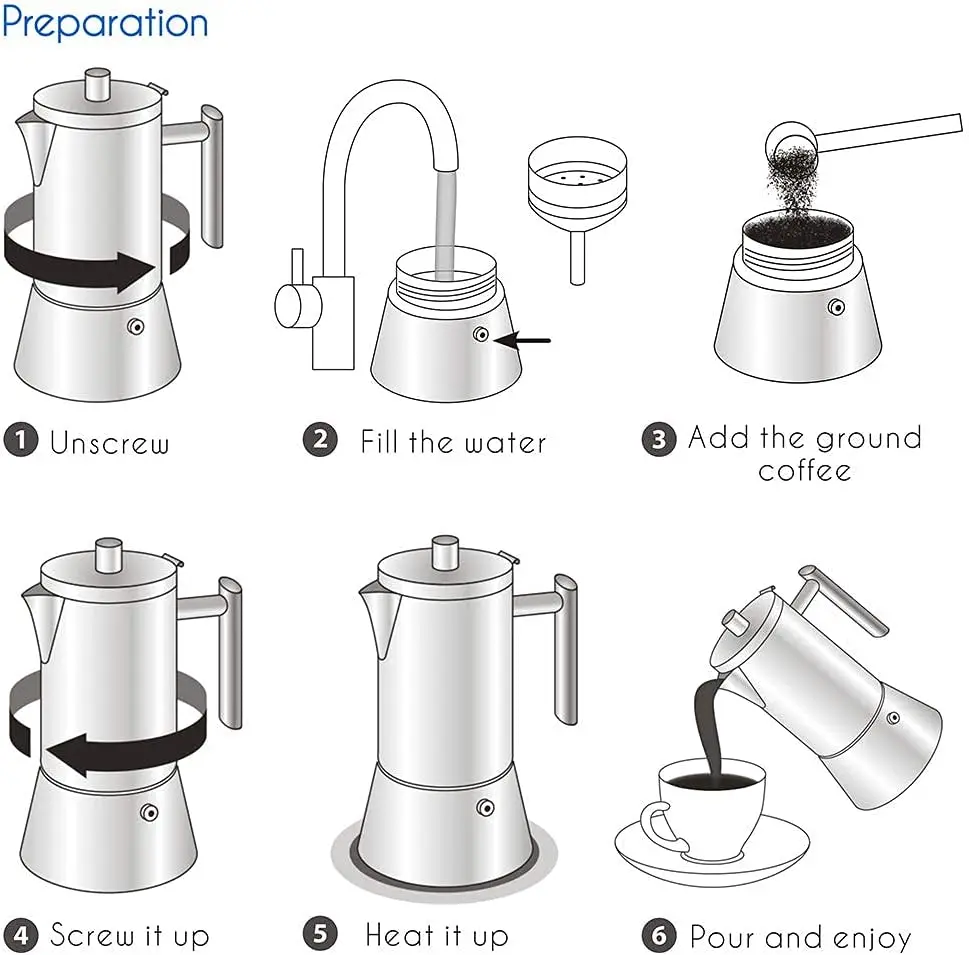 Preparation

1 Unscrew

2 Fill the water

3 Add the ground coffee

4 Screw it up

5 Heat it up

6 Pour and enjoy