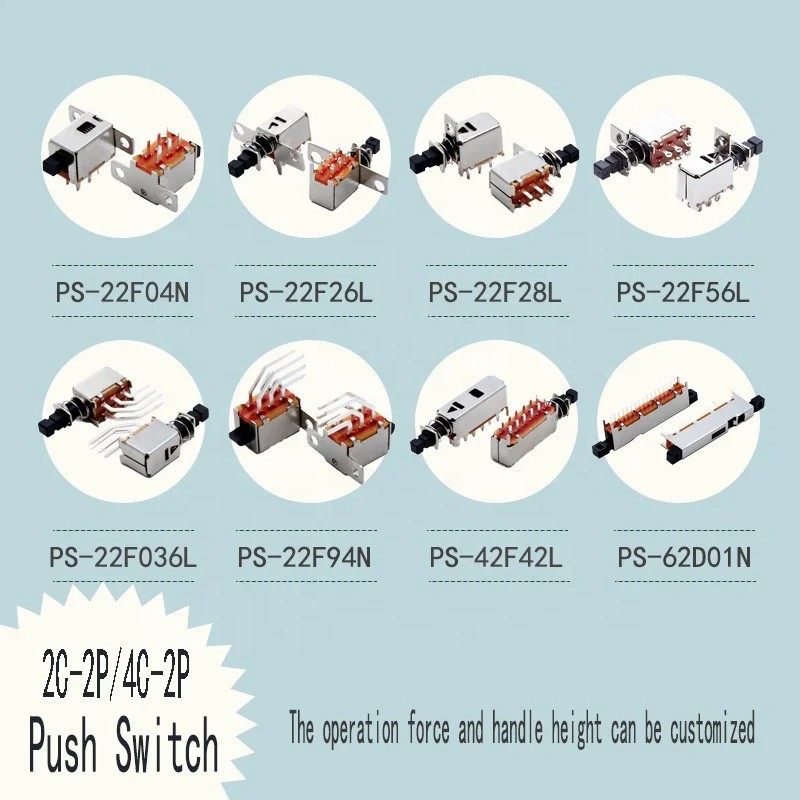 PS-22F04N

PS-22F26L

PS-22F28L

PS-22F56L

PS-22F036L

PS-22F94N

PS-42F42L

PS-62D01N

2C-2P/4C-2P
Push Switch

The operation force and handle height can be customized