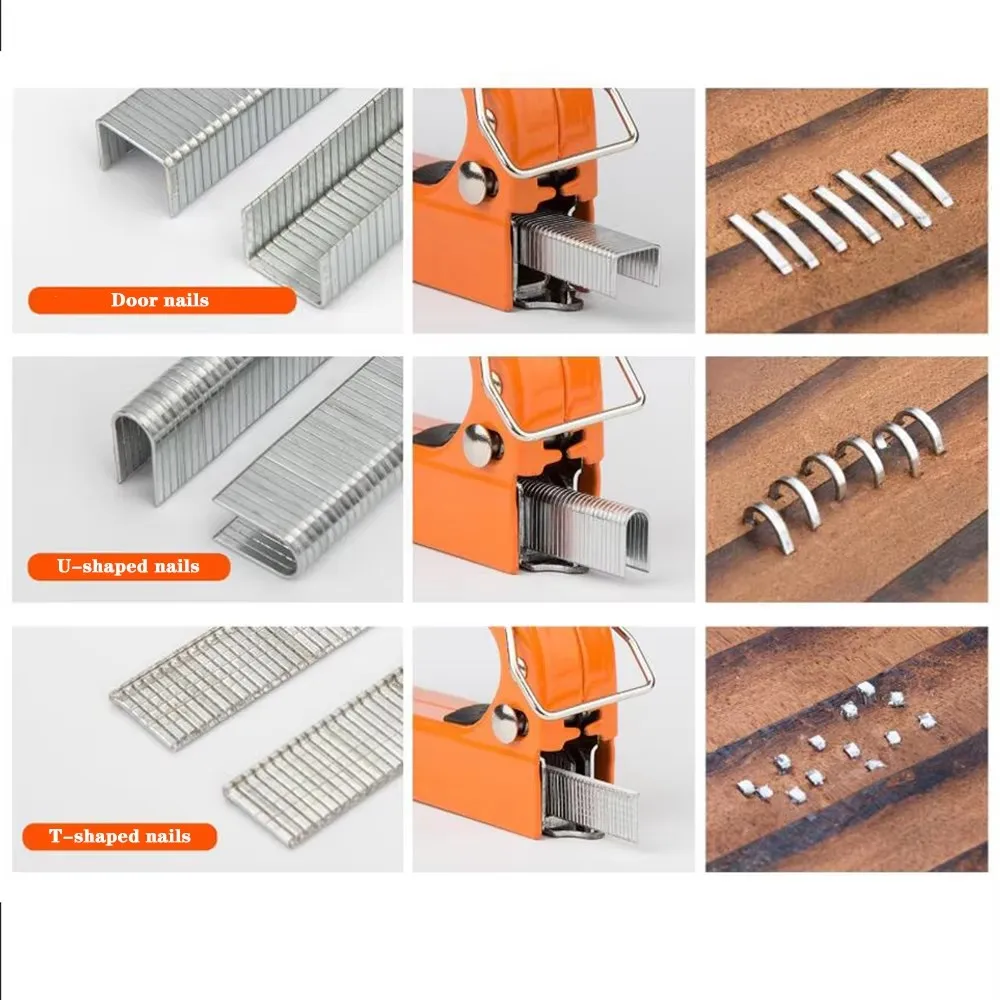 Door nails

U-shaped nails

T-shaped nails