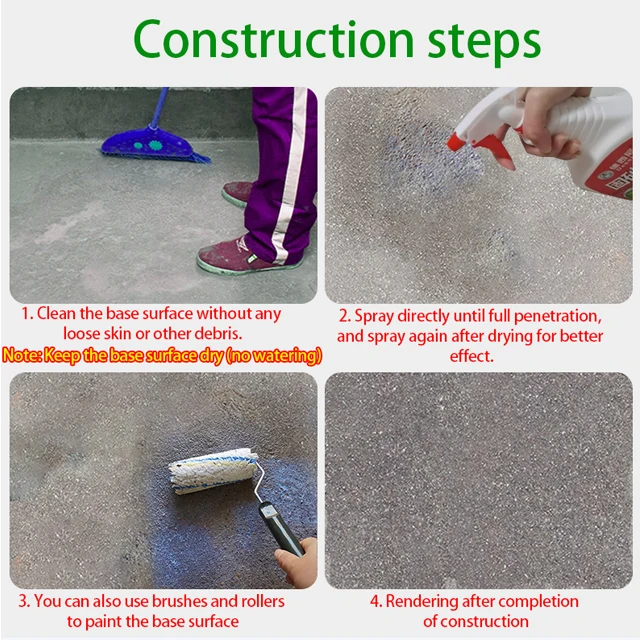 Construction steps

1. Clean the base surface without any loose skin or other debris.

Note: Keep the base surface dry (no watering)

2. Spray directly until full penetration, and spray again after drying for better effect.

3. You can also use brushes and rollers to paint the base surface

4. Rendering after completion of construction