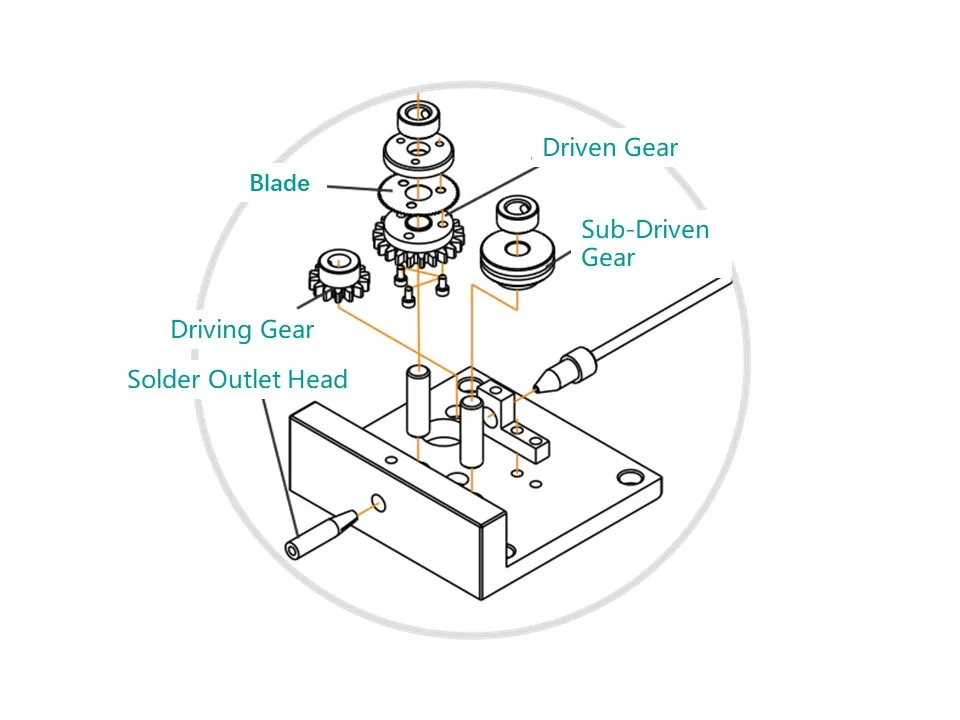 Driven Gear
Blade
Sub-Driven Gear
Driving Gear
Solder Outlet Head