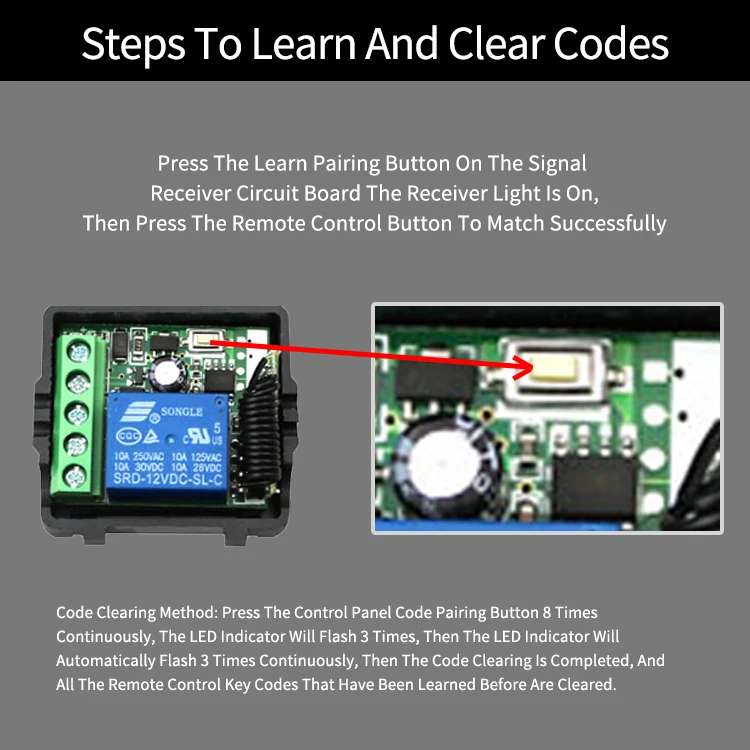 Steps To Learn And Clear Codes

Press The Learn Pairing Button On The Signal Receiver Circuit Board The Receiver Light Is On, Then Press The Remote Control Button To Match Successfully

SONGLE
CQC
5
US
10A 250VAC 10A 125VAC
10A 30VDC 10A 28VDC
SRD-12VDC-SL-C

Code Clearing Method: Press The Control Panel Code Pairing Button 8 Times Continuously, The LED Indicator Will Flash 3 Times, Then The LED Indicator Will Automatically Flash 3 Times Continuously, Then The Code Clearing Is Completed, And All The Remote Control Key Codes That Have Been Learned Before Are Cleared.