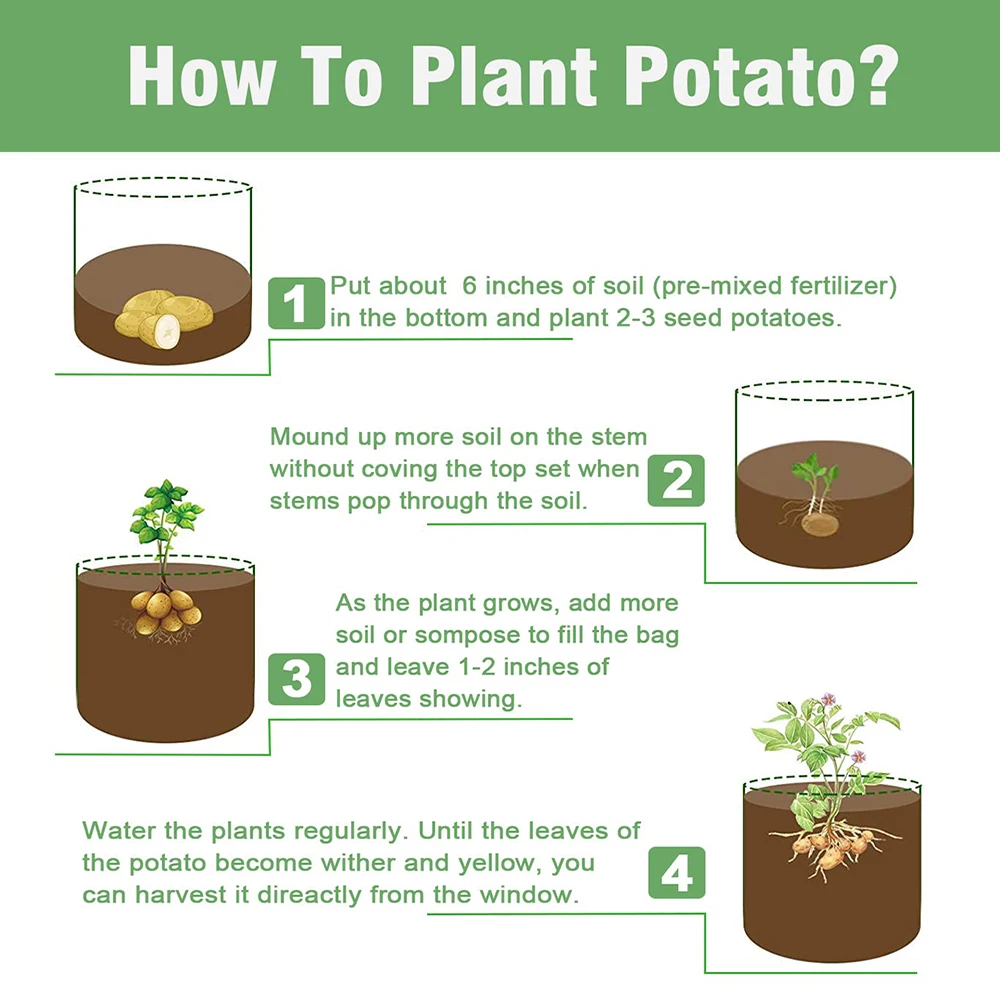 How To Plant Potato?

1 Put about 6 inches of soil (pre-mixed fertilizer) in the bottom and plant 2-3 seed potatoes.

Mound up more soil on the stem without coving the top set when stems pop through the soil. 2

3 As the plant grows, add more soil or sompose to fill the bag and leave 1-2 inches of leaves showing.

Water the plants regularly. Until the leaves of the potato become wither and yellow, you can harvest it direactly from the window. 4