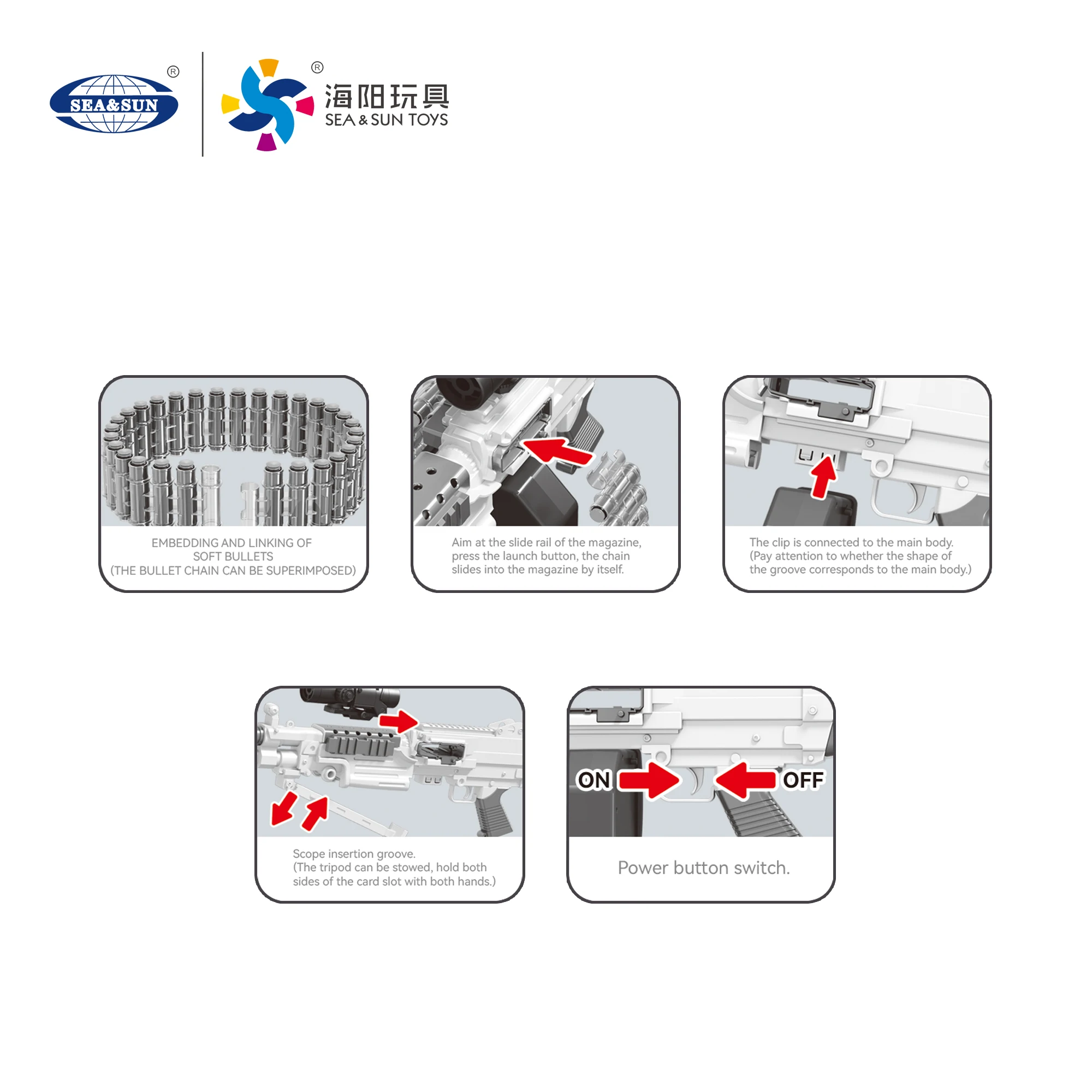 SEA&SUN ®

® 海阳玩具
SEA & SUN TOYS

EMBEDDING AND LINKING OF SOFT BULLETS
(THE BULLET CHAIN CAN BE SUPERIMPOSED)

Aim at the slide rail of the magazine, press the launch button, the chain slides into the magazine by itself.

The clip is connected to the main body.
(Pay attention to whether the shape of the groove corresponds to the main body.)

Scope insertion groove.
(The tripod can be stowed, hold both sides of the card slot with both hands.)

ON

OFF

Power button switch.