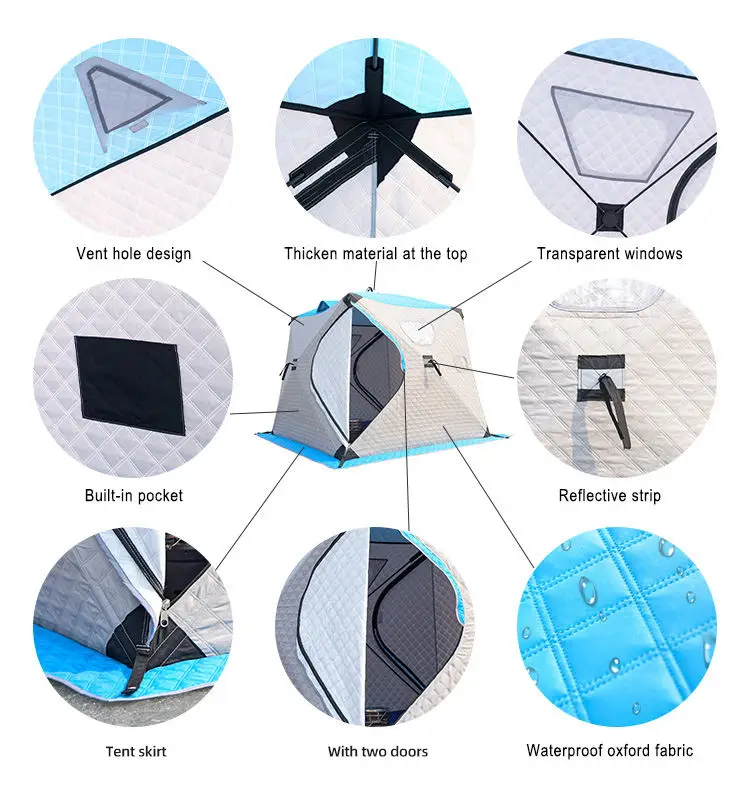 Vent hole design

Thicken material at the top

Transparent windows

Built-in pocket

Reflective strip

Tent skirt

With two doors

Waterproof oxford fabric