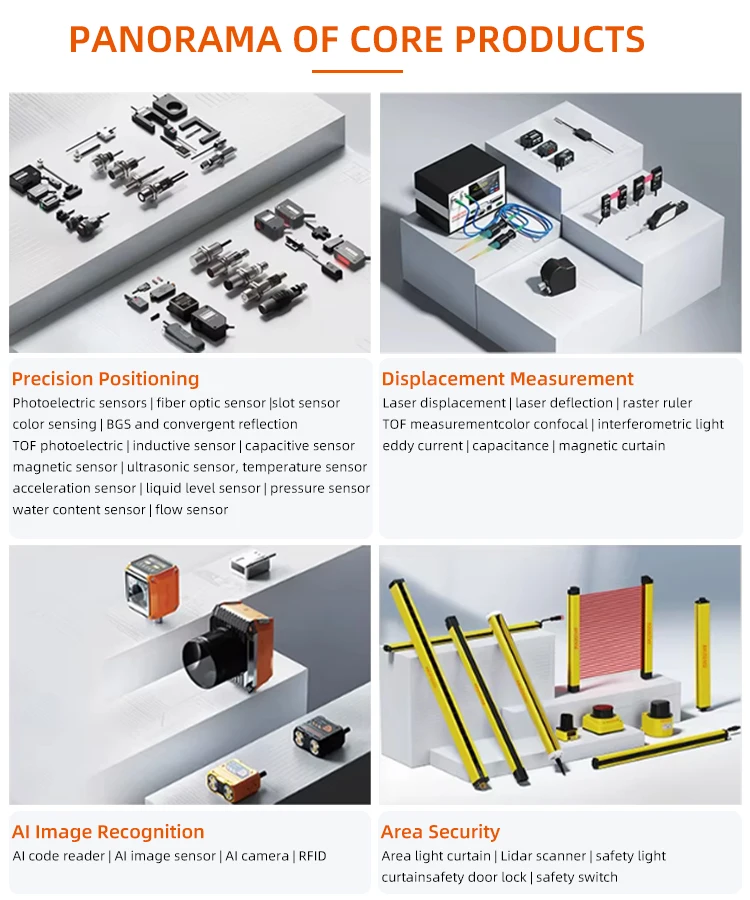 PANORAMA OF CORE PRODUCTS

Precision Positioning
Photoelectric sensors | fiber optic sensor |slot sensor color sensing | BGS and convergent reflection TOF photoelectric | inductive sensor | capacitive sensor magnetic sensor | ultrasonic sensor, temperature sensor acceleration sensor | liquid level sensor | pressure sensor water content sensor | flow sensor

Displacement Measurement
Laser displacement | laser deflection | raster ruler TOF measurementcolor confocal | interferometric light eddy current | capacitance | magnetic curtain

AI Image Recognition
AI code reader | AI image sensor | AI camera | RFID

Area Security
Area light curtain | Lidar scanner | safety light curtainsafety door lock | safety switch