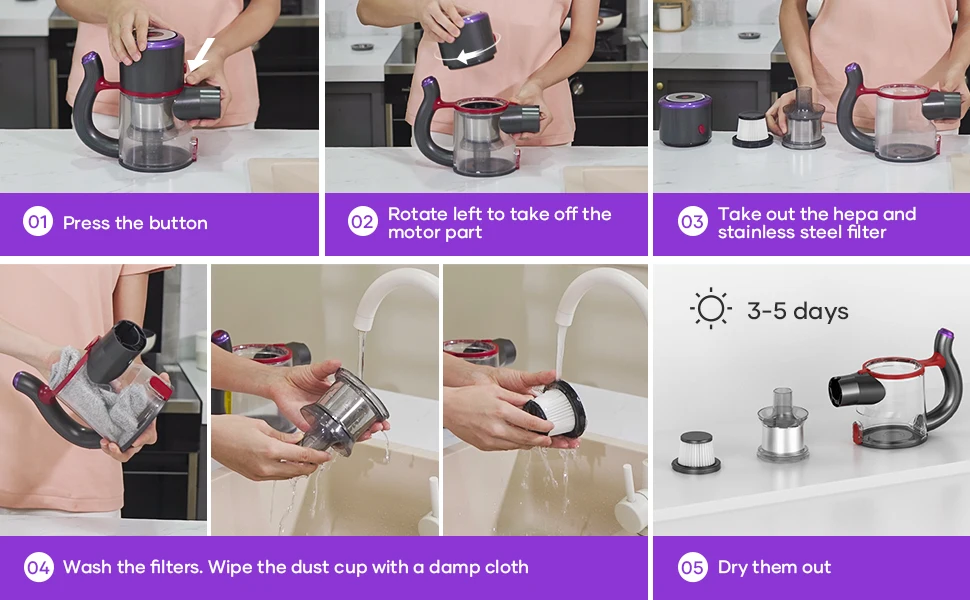 01 Press the button

02 Rotate left to take off the motor part

03 Take out the hepa and stainless steel filter

04 Wash the filters. Wipe the dust cup with a damp cloth

3-5 days

05 Dry them out