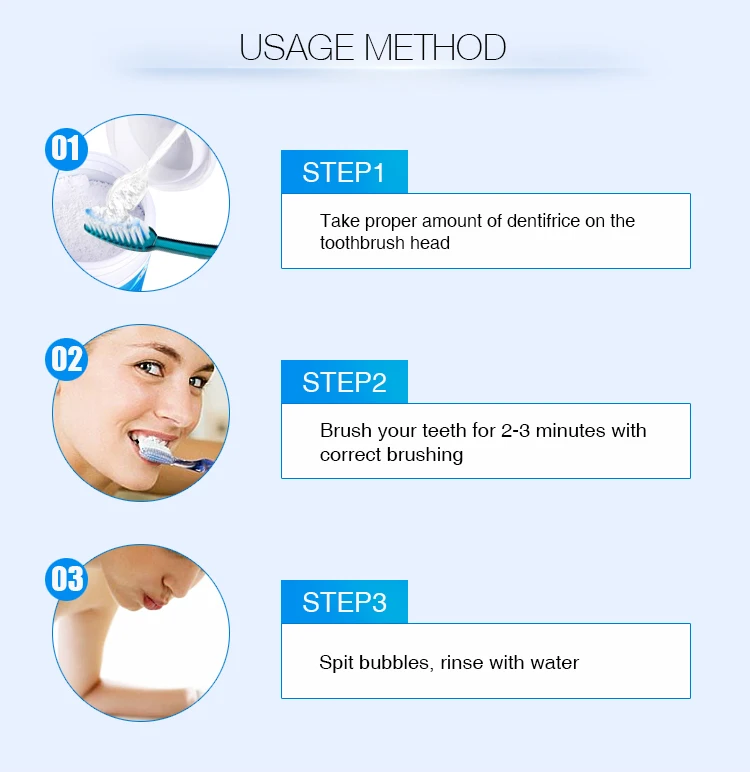 USAGE METHOD

01

STEP1

Take proper amount of dentifrice on the toothbrush head

02

STEP2

Brush your teeth for 2-3 minutes with correct brushing

03

STEP3

Spit bubbles, rinse with water