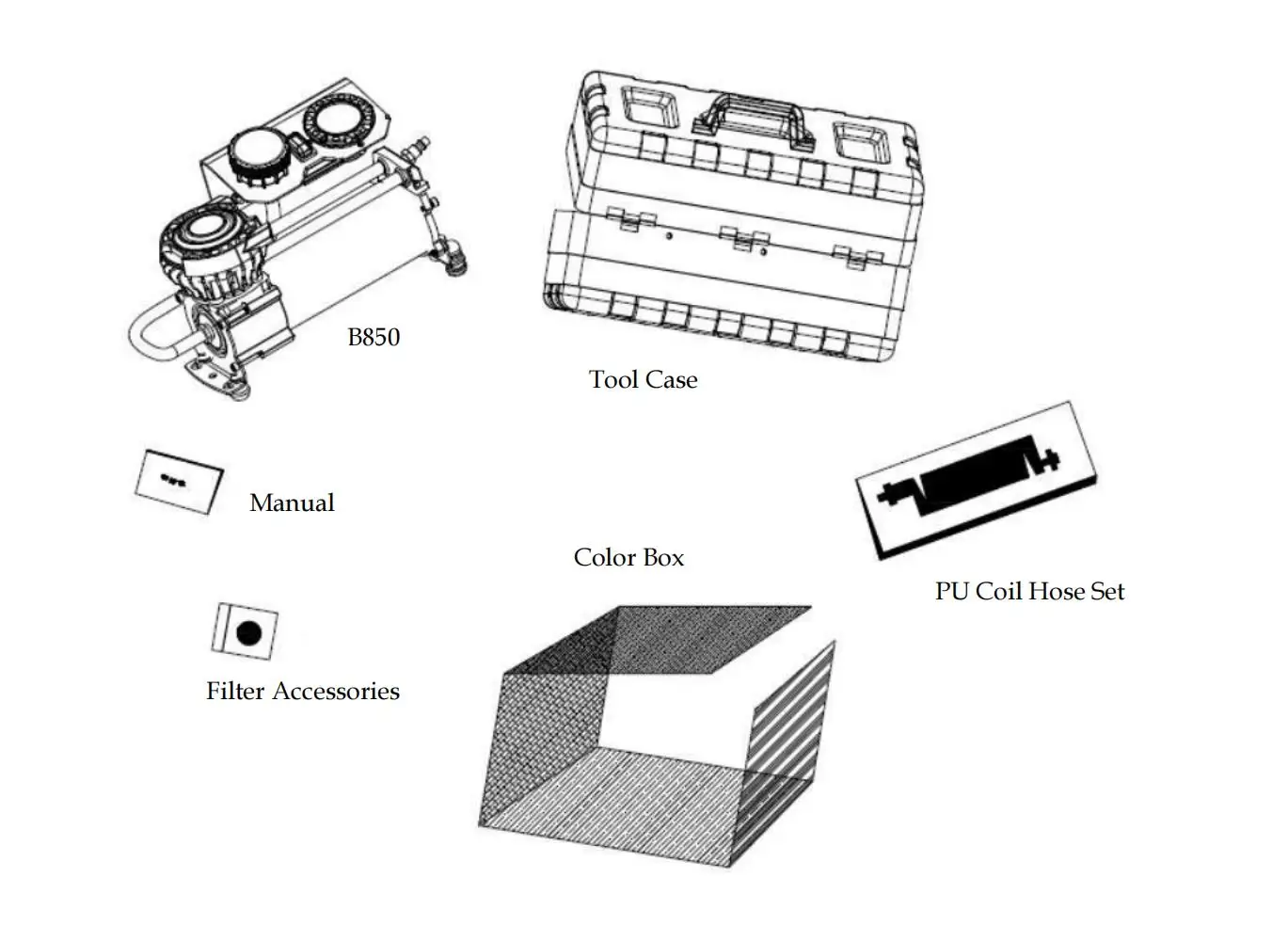 B850

Tool Case

Manual

Color Box

PU Coil Hose Set

Filter Accessories