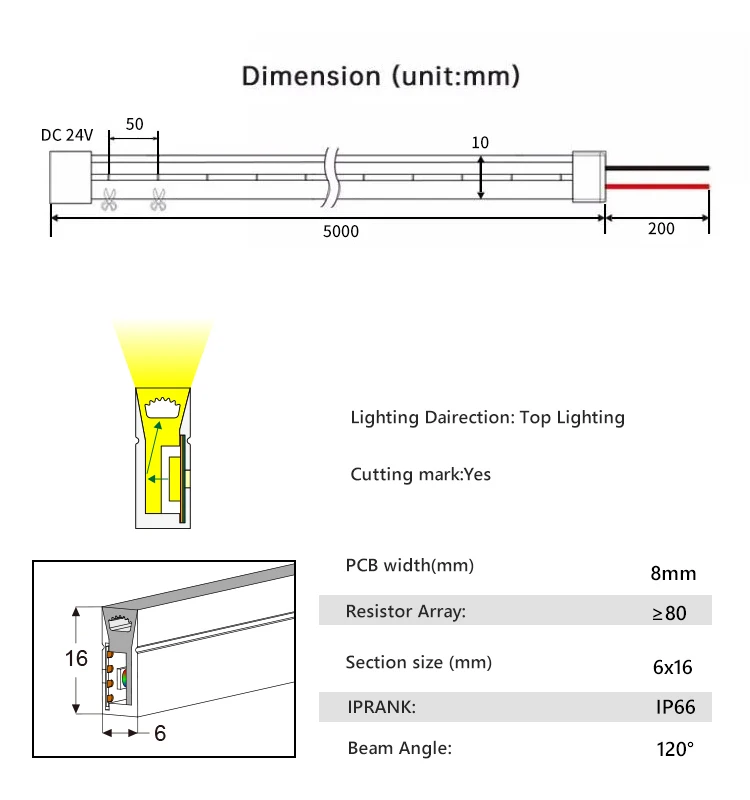 Dimension (unit:mm)

DC 24V

50

10

5000

200

Lighting Dairection: Top Lighting

Cutting mark:Yes

16

6

| PCB width(mm) | 8mm |
|---|---|
| Resistor Array: | ≥80 |
| Section size (mm) | 6x16 |
| IPRANK: | IP66 |
| Beam Angle: | 120° |