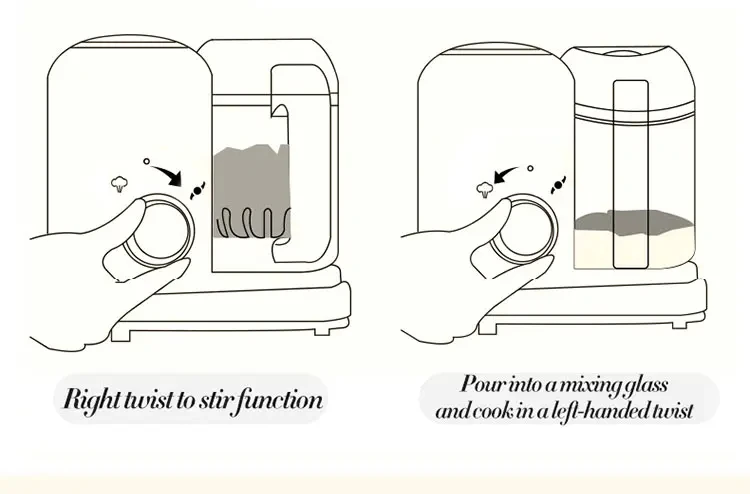 Right twist to stir function

Pour into a mixing glass and cook in a left-handed twist