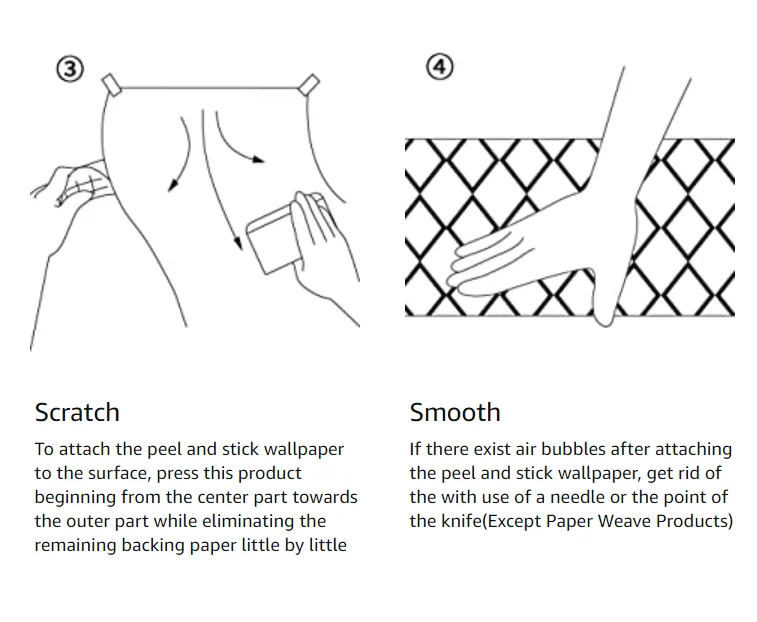 ③

Scratch

To attach the peel and stick wallpaper to the surface, press this product beginning from the center part towards the outer part while eliminating the remaining backing paper little by little

④

Smooth

If there exist air bubbles after attaching the peel and stick wallpaper, get rid of the with use of a needle or the point of the knife(Except Paper Weave Products)