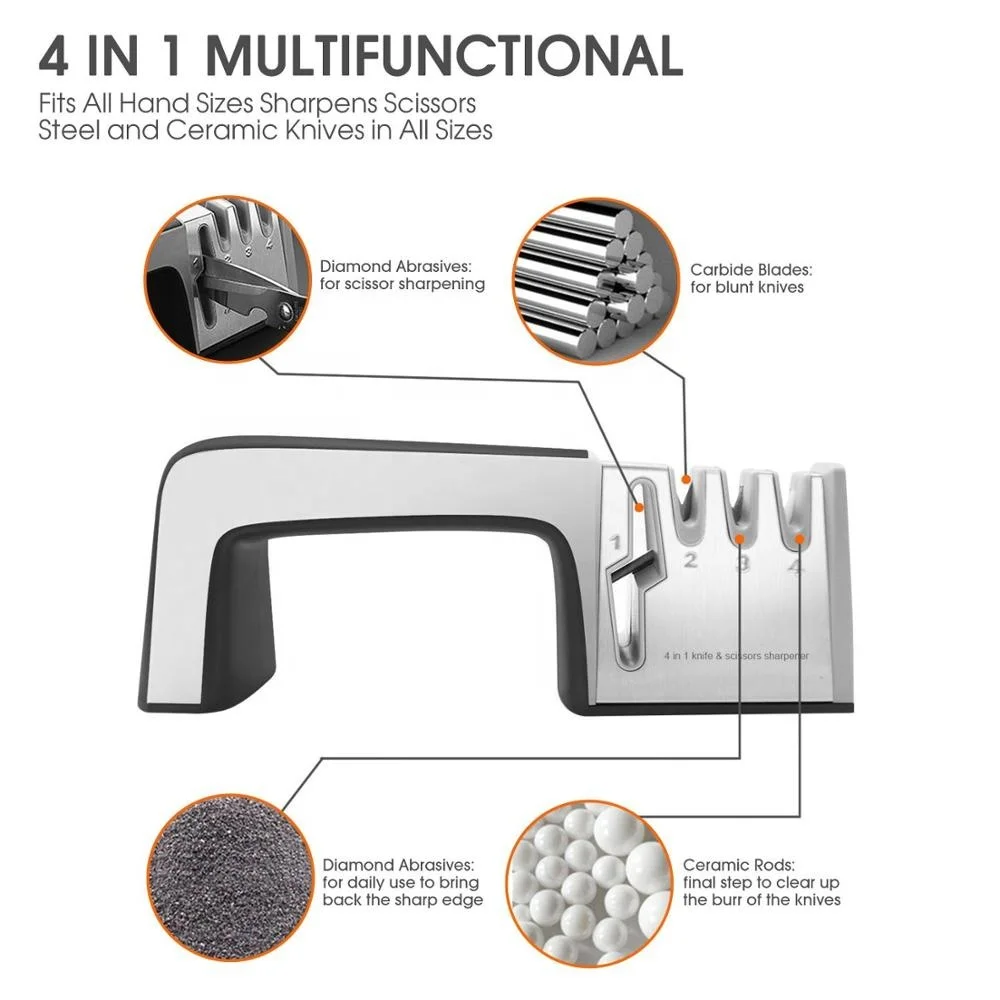 4 IN 1 MULTIFUNCTIONAL
Fits All Hand Sizes Sharpens Scissors Steel and Ceramic Knives in All Sizes

Diamond Abrasives: for scissor sharpening

Carbide Blades: for blunt knives

1 2 3 4

4 in 1 knife & scissors sharpener

Diamond Abrasives: for daily use to bring back the sharp edge

Ceramic Rods: final step to clear up the burr of the knives